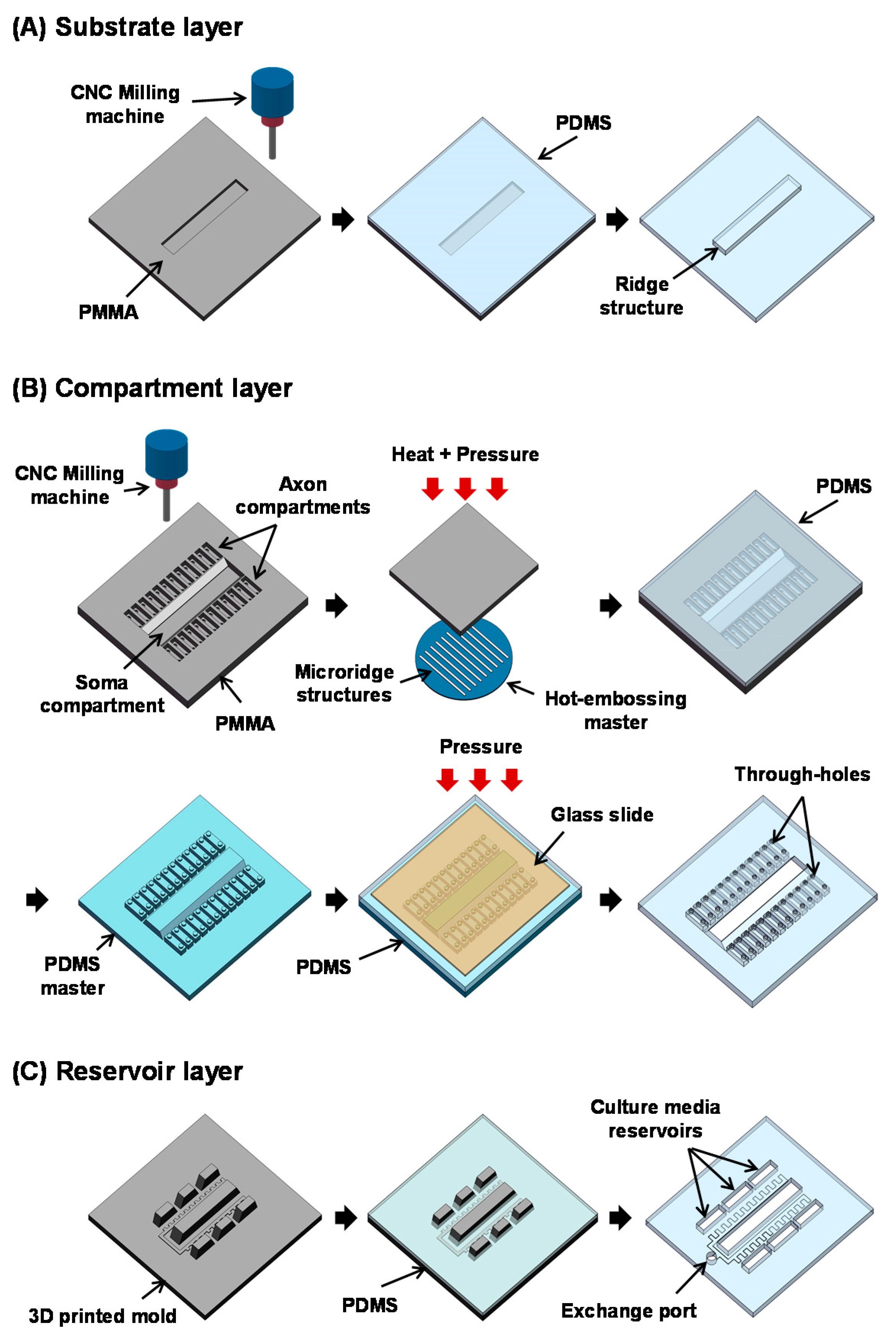 (A) Substrate layer

CNC Milling machine

PDMS

PMMA

Ridge structure

(B) Compartment layer

CNC Milling machine

Axon compartments

Heat + Pressure

PDMS

Soma compartment

PMMA

Microridge structures

Hot-embossing master

Pressure

Through-holes

Glass slide

PDMS master

PDMS

(C) Reservoir layer

Culture media reservoirs

3D printed mold

PDMS

Exchange port