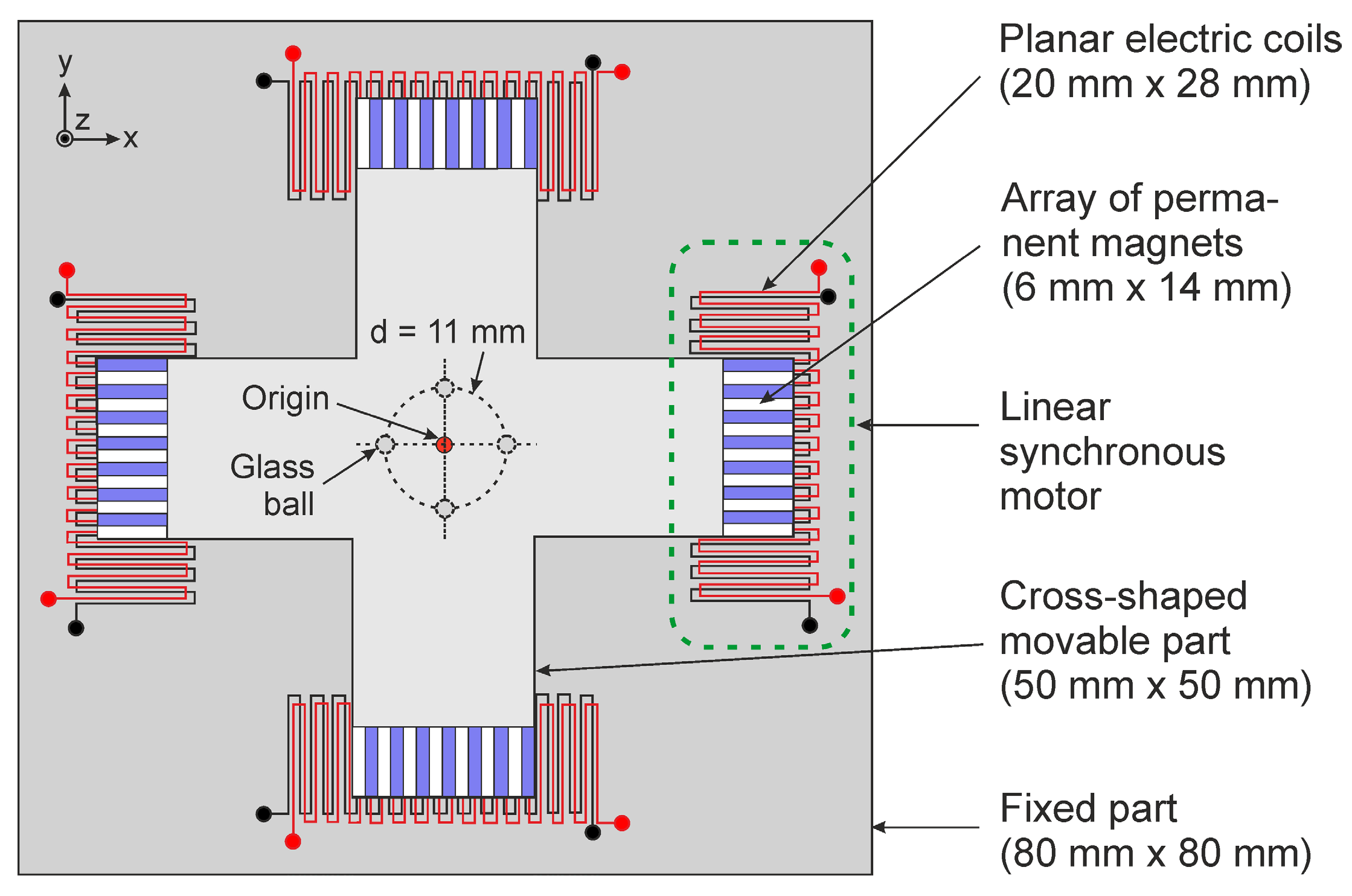 y
z
x

d = 11 mm

Origin

Glass ball

Planar electric coils (20 mm x 28 mm)

Array of permanent magnets (6 mm x 14 mm)

Linear synchronous motor

Cross-shaped movable part (50 mm x 50 mm)

Fixed part (80 mm x 80 mm)