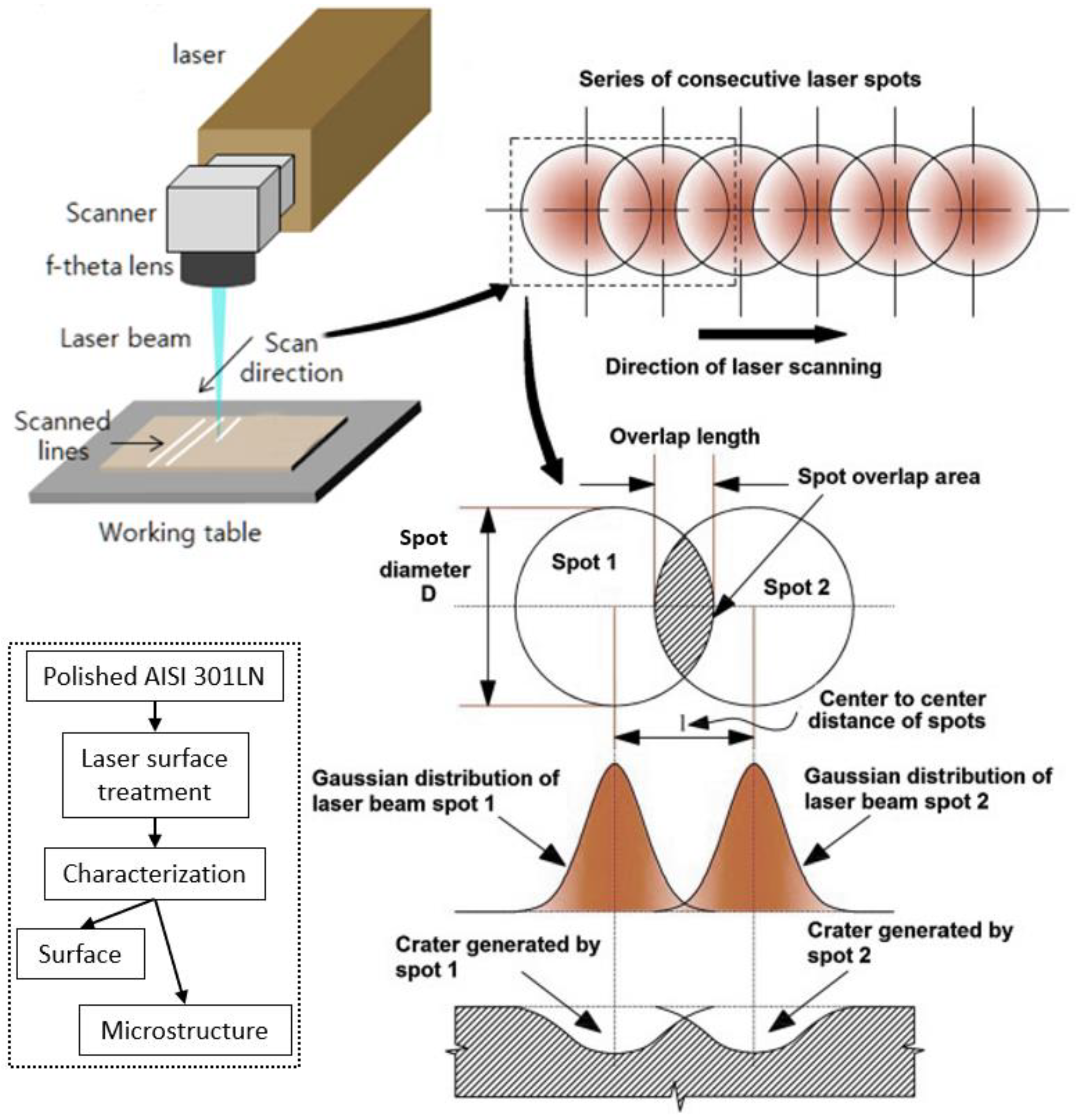 laser

Scanner

f-theta lens

Laser beam

Scan direction

Scanned lines

Working table

Series of consecutive laser spots

Direction of laser scanning

Overlap length

Spot overlap area

Spot diameter D

Spot 1

Spot 2

Center to center distance of spots

l

Gaussian distribution of laser beam spot 1

Gaussian distribution of laser beam spot 2

Crater generated by spot 1

Crater generated by spot 2

Polished AISI 301LN

Laser surface treatment

Characterization

Surface

Microstructure