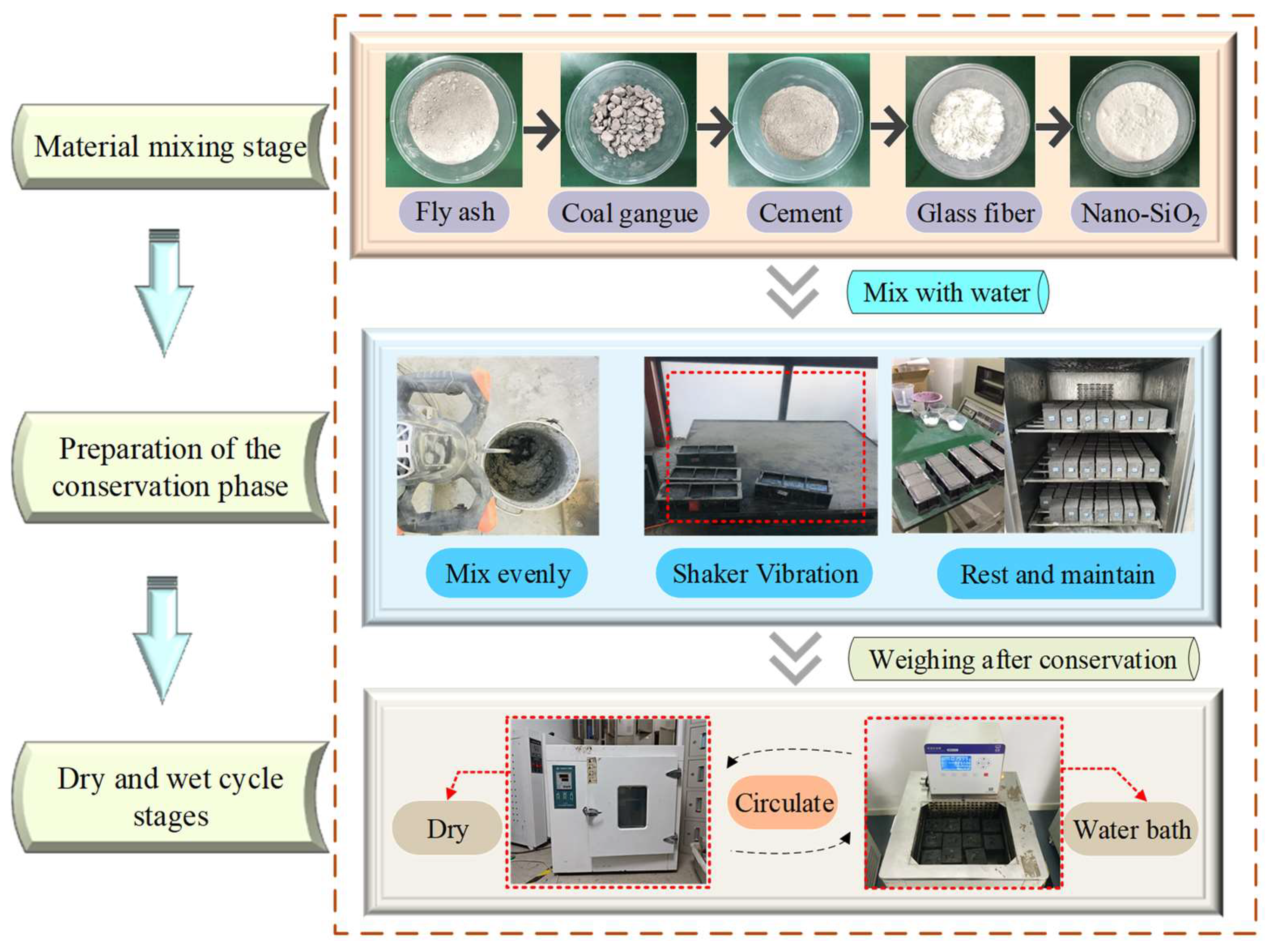 Material mixing stage

Fly ash

Coal gangue

Cement

Glass fiber

Nano-$SiO_2$

Mix with water

Preparation of the conservation phase

Mix evenly

Shaker Vibration

Rest and maintain

Weighing after conservation

Dry and wet cycle stages

Dry

Circulate

Water bath