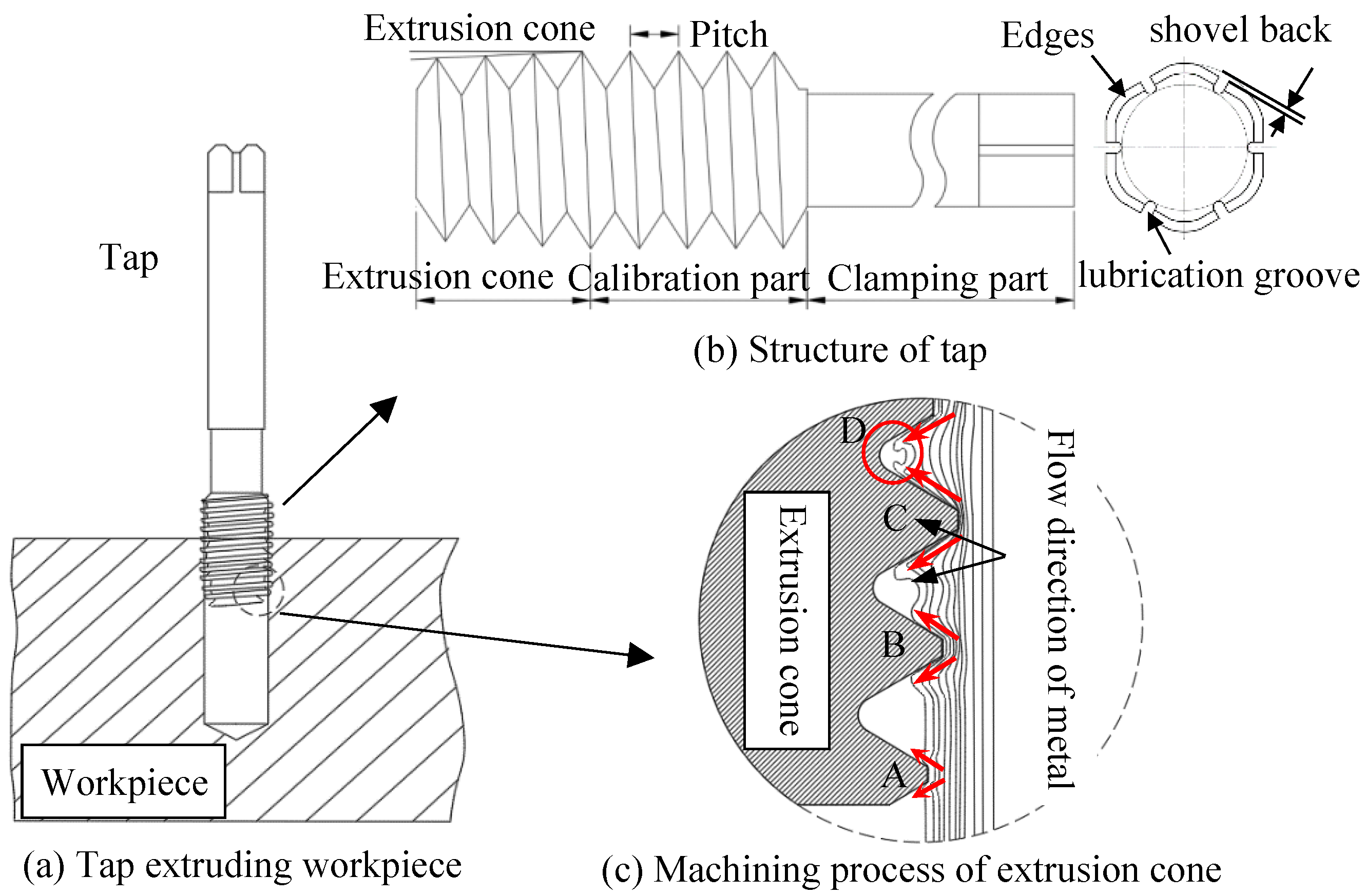 Extrusion cone
Pitch
Edges
shovel back
Tap
Extrusion cone
Calibration part
Clamping part
lubrication groove
(b) Structure of tap
D
C
B
A
Extrusion cone
Flow direction of metal
Workpiece
(a) Tap extruding workpiece
(c) Machining process of extrusion cone