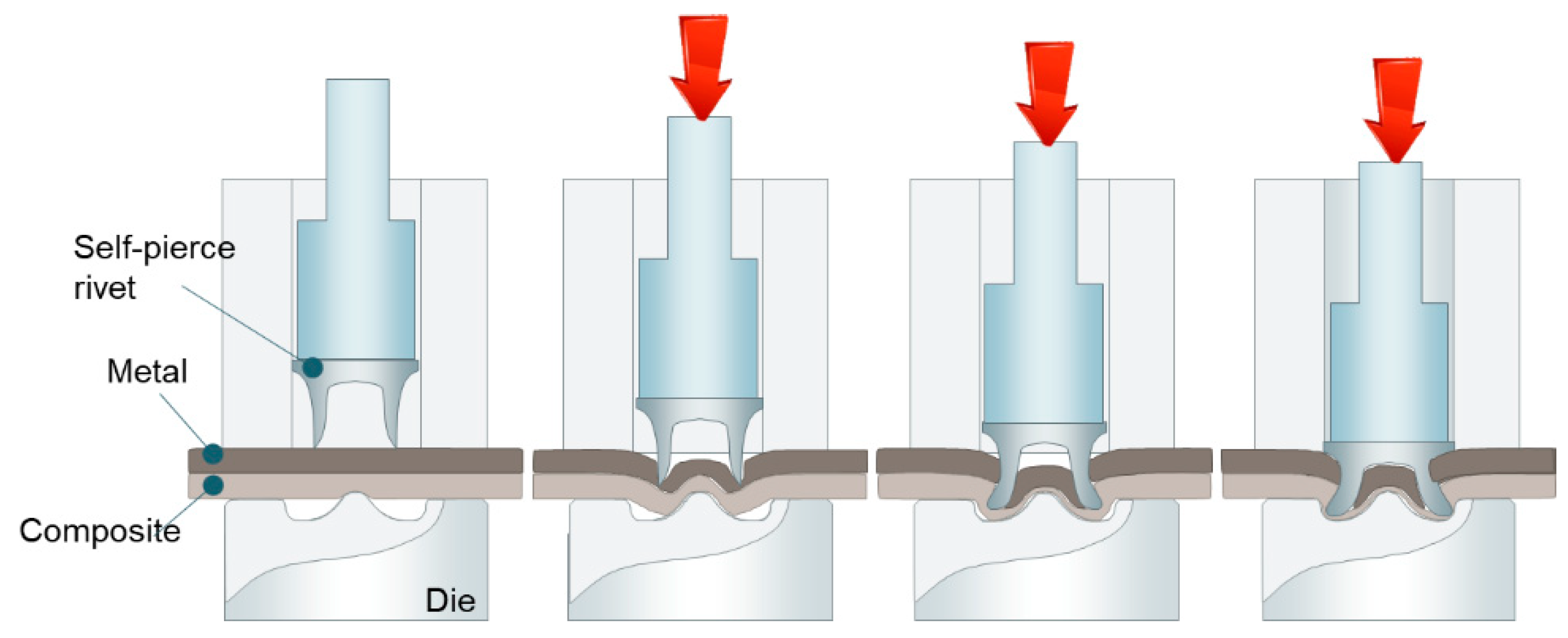 Self-pierce rivet

Metal

Composite

Die