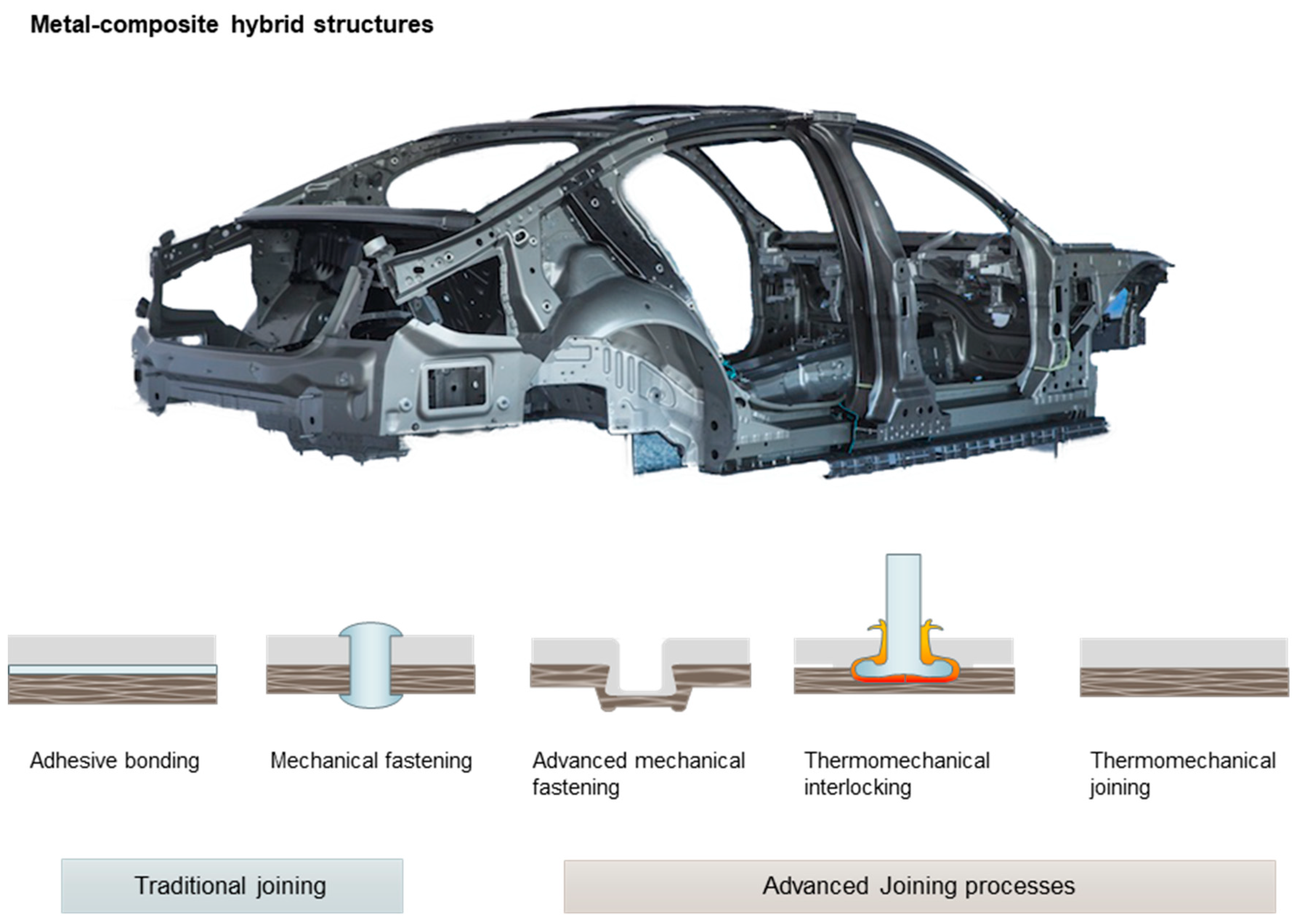 Metal-composite hybrid structures

Adhesive bonding

Mechanical fastening

Advanced mechanical fastening

Thermomechanical interlocking

Thermomechanical joining

Traditional joining

Advanced Joining processes