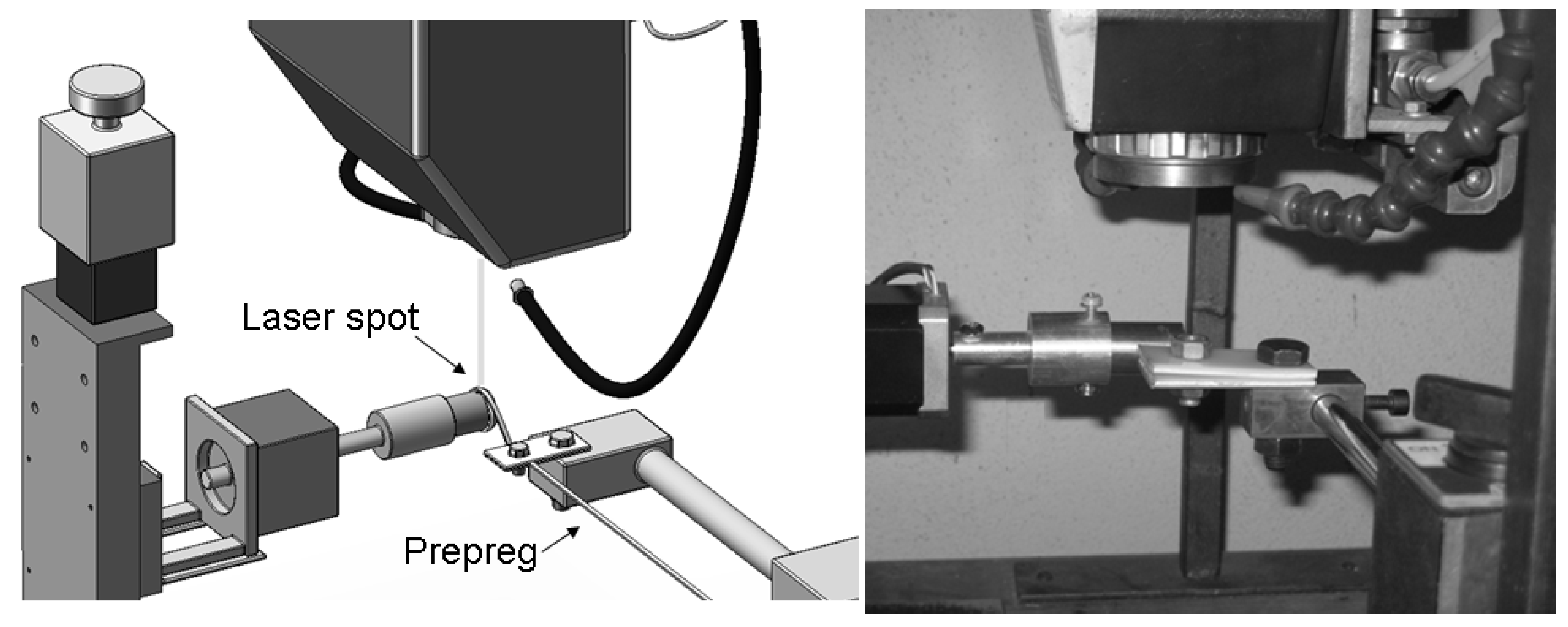 Laser spot

Prepreg