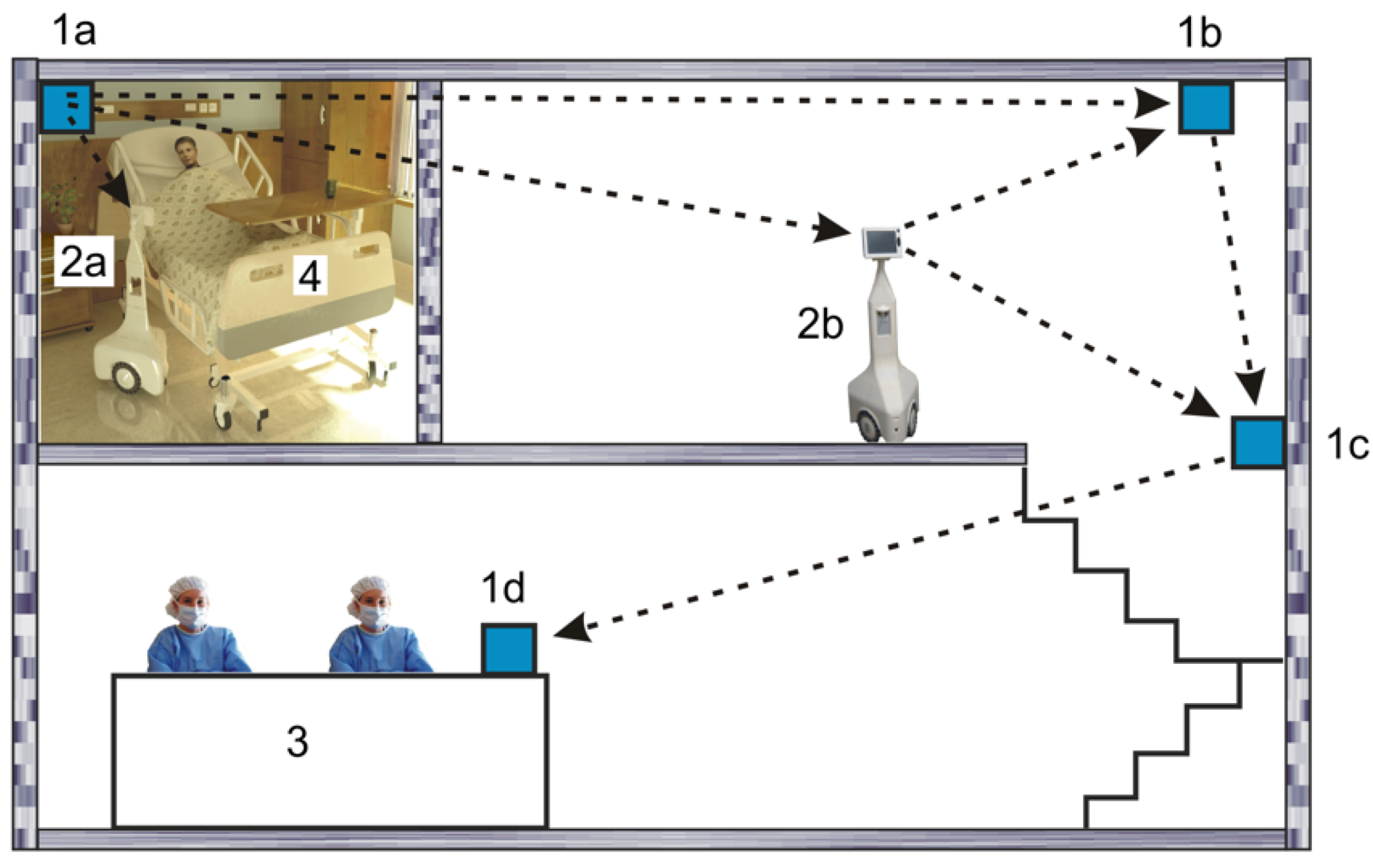 1a

1b

2a

4

2b

1c

1d

3