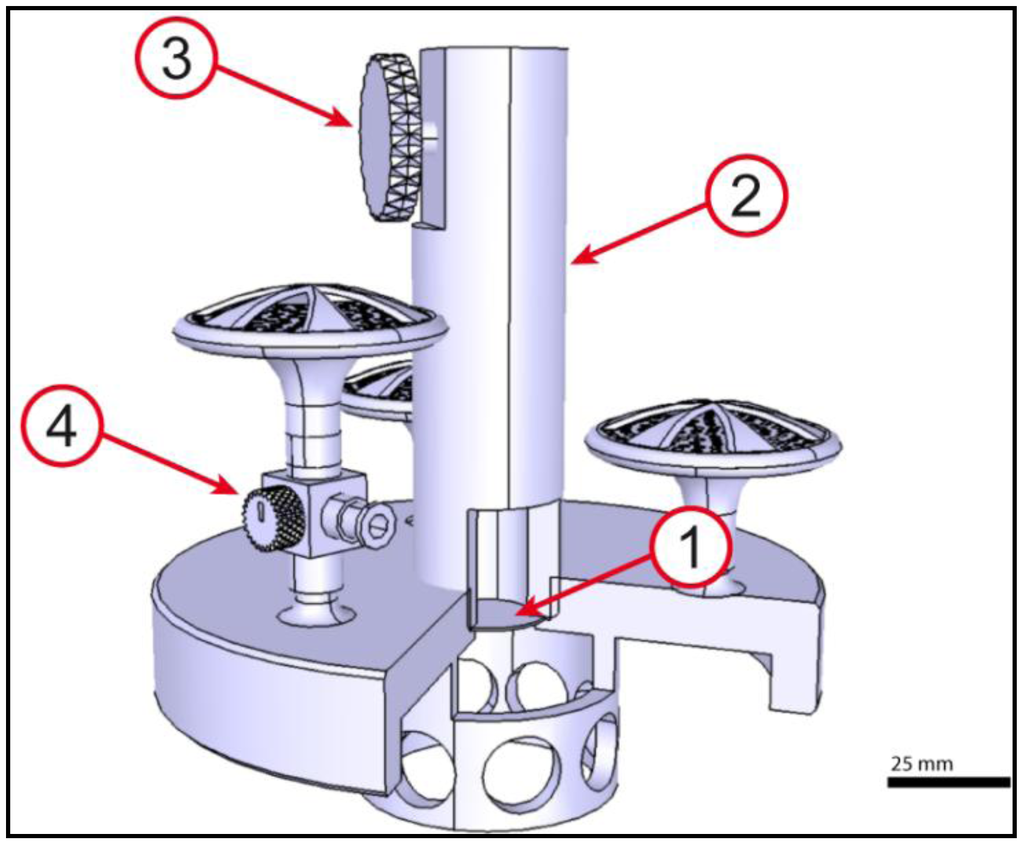 3
2
4
1
25 mm