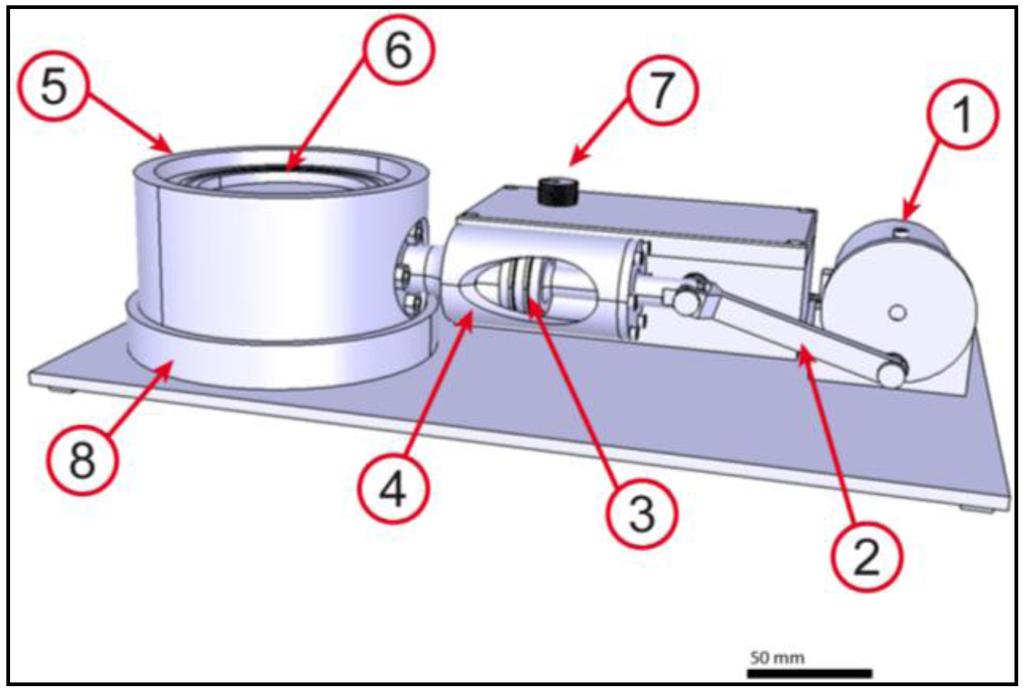 5
6
7
1
8
4
3
2
50 mm