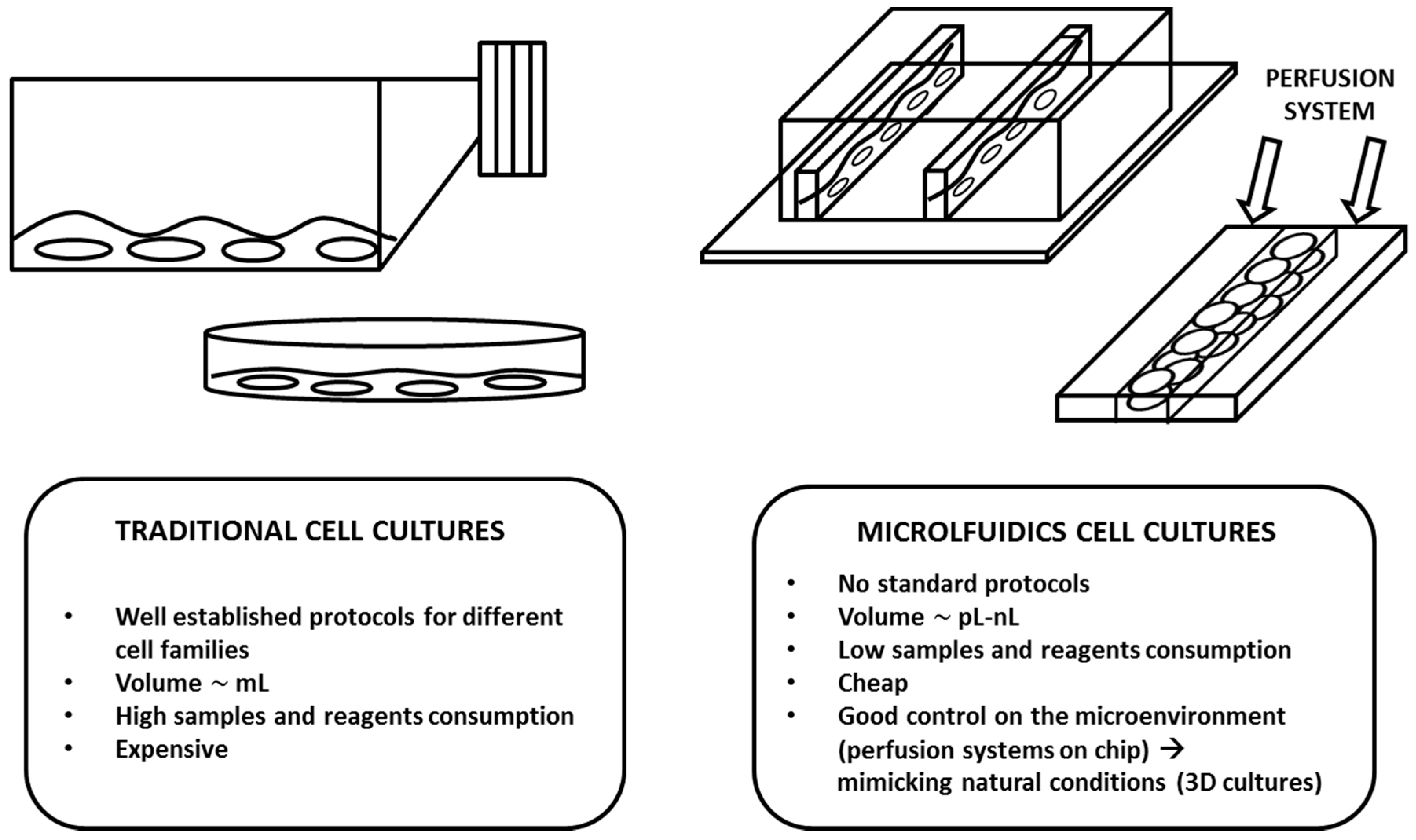 PERFUSION SYSTEM

TRADITIONAL CELL CULTURES

• Well established protocols for different cell families
• Volume ~ mL
• High samples and reagents consumption
• Expensive

MICROLFUIDICS CELL CULTURES

• No standard protocols
• Volume ~ pL-nL
• Low samples and reagents consumption
• Cheap
• Good control on the microenvironment (perfusion systems on chip) → mimicking natural conditions (3D cultures)