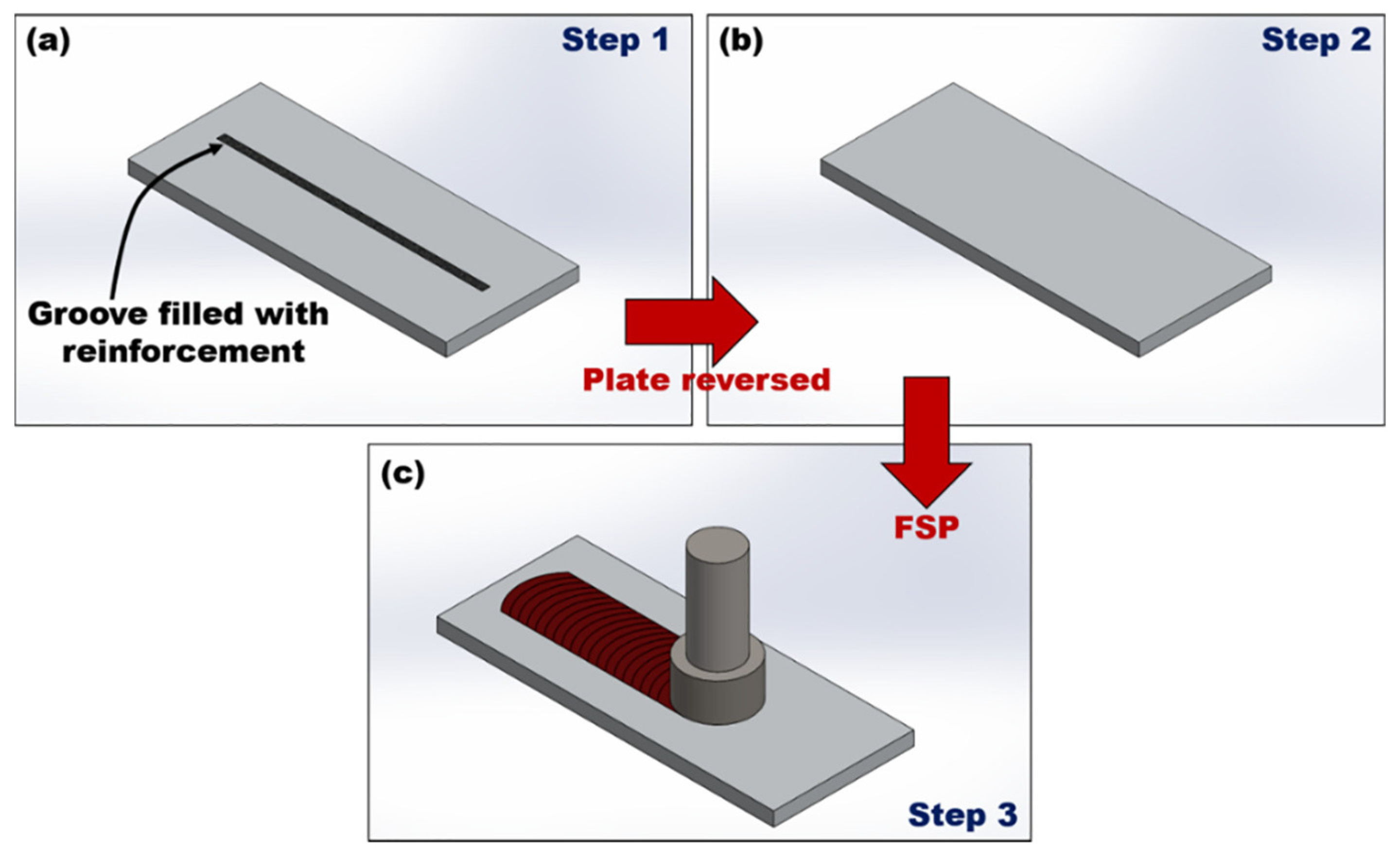 (a)

Step 1

Groove filled with reinforcement

Plate reversed

(b)

Step 2

FSP

(c)

Step 3