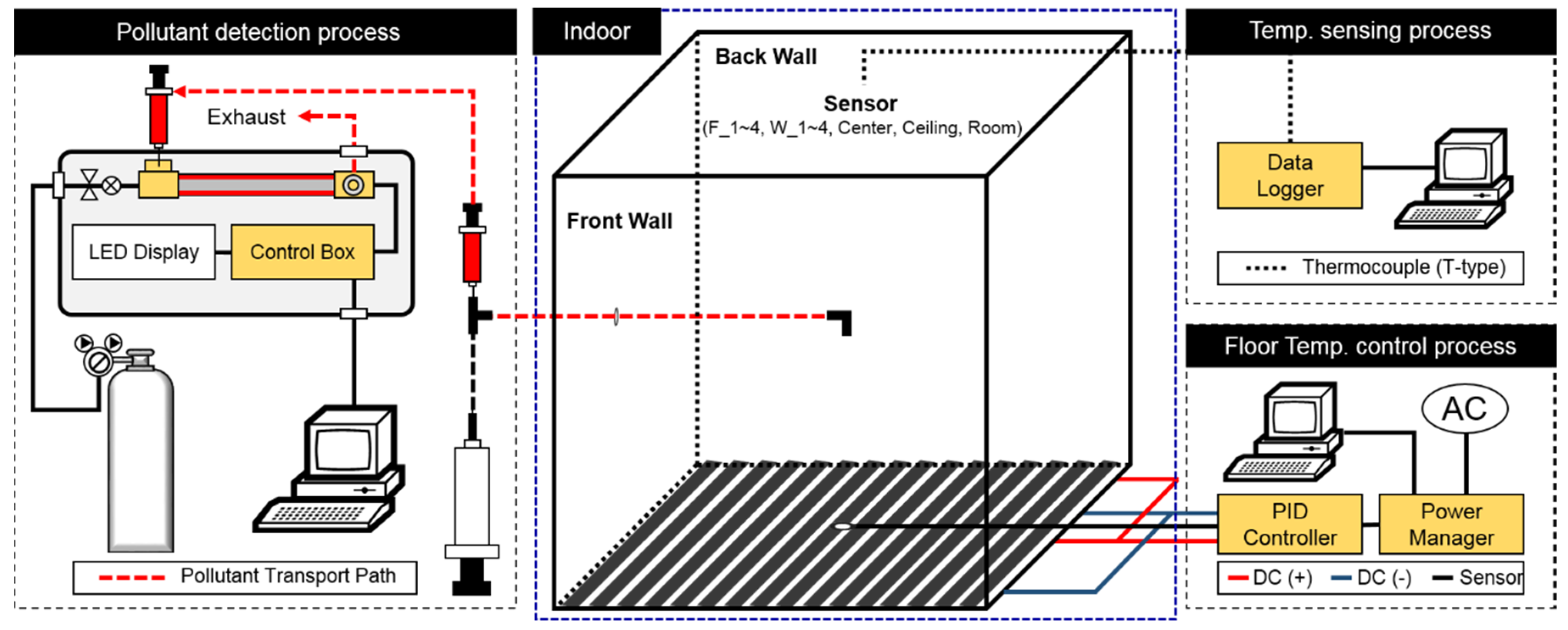 Pollutant detection process

Exhaust

LED Display

Control Box

Pollutant Transport Path

Indoor

Back Wall

Sensor
(F_1~4, W_1~4, Center, Ceiling, Room)

Front Wall

Temp. sensing process

Data Logger

Thermocouple (T-type)

Floor Temp. control process

AC

PID Controller

Power Manager

DC (+) DC (-) Sensor