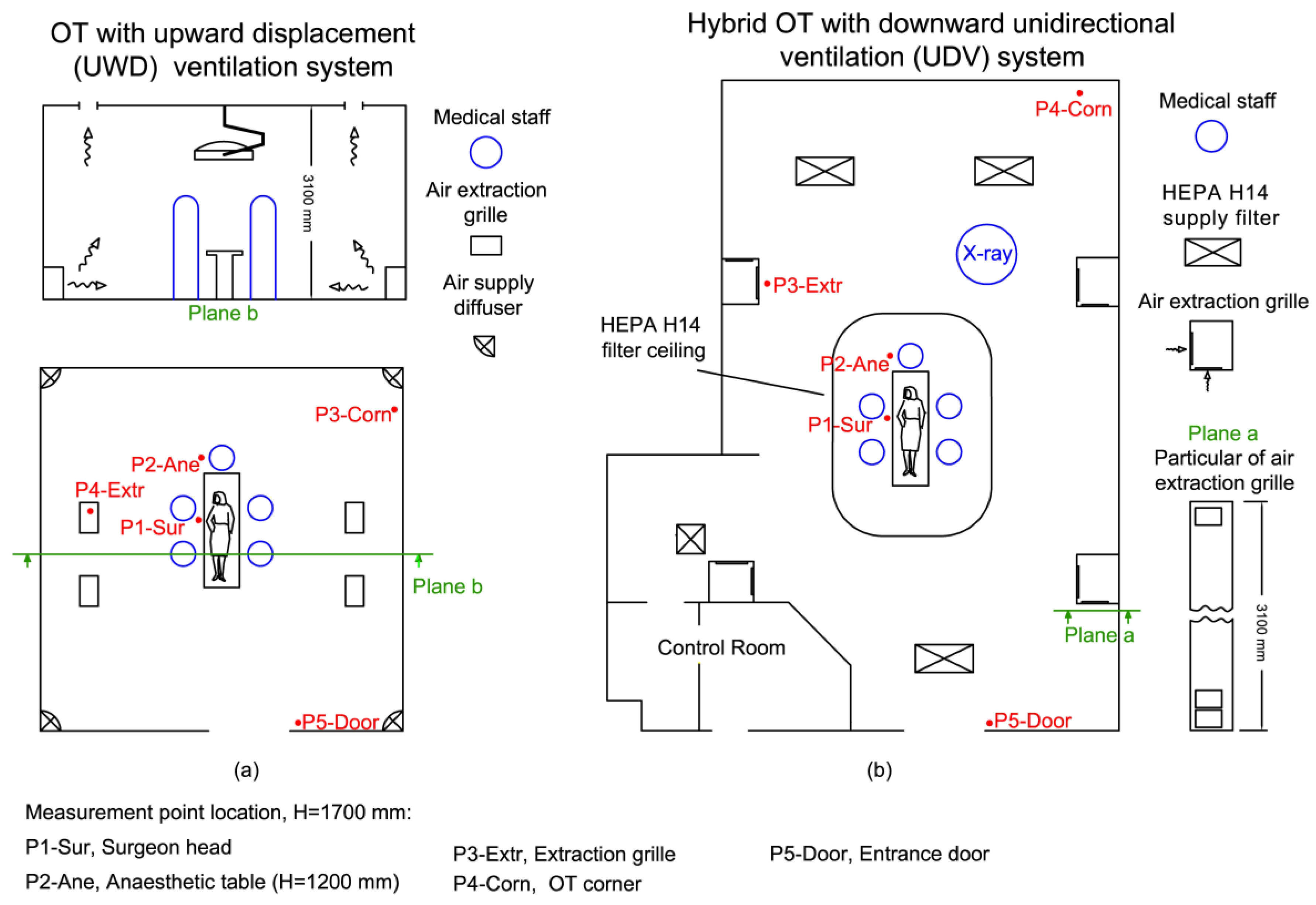 OT with upward displacement (UWD) ventilation system

3100 mm

Plane b

Medical staff

Air extraction grille

Air supply diffuser

P3-Corn

P2-Ane

P4-Extr

P1-Sur

Plane b

P5-Door

(a)

Hybrid OT with downward unidirectional ventilation (UDV) system

P4-Corn

X-ray

P3-Extr

HEPA H14 filter ceiling

P2-Ane

P1-Sur

Control Room

Plane a

P5-Door

(b)

Medical staff

HEPA H14 supply filter

Air extraction grille

Plane a

Particular of air extraction grille

3100 mm

Measurement point location, H=1700 mm:

P1-Sur, Surgeon head

P2-Ane, Anaesthetic table (H=1200 mm)

P3-Extr, Extraction grille

P4-Corn, OT corner

P5-Door, Entrance door