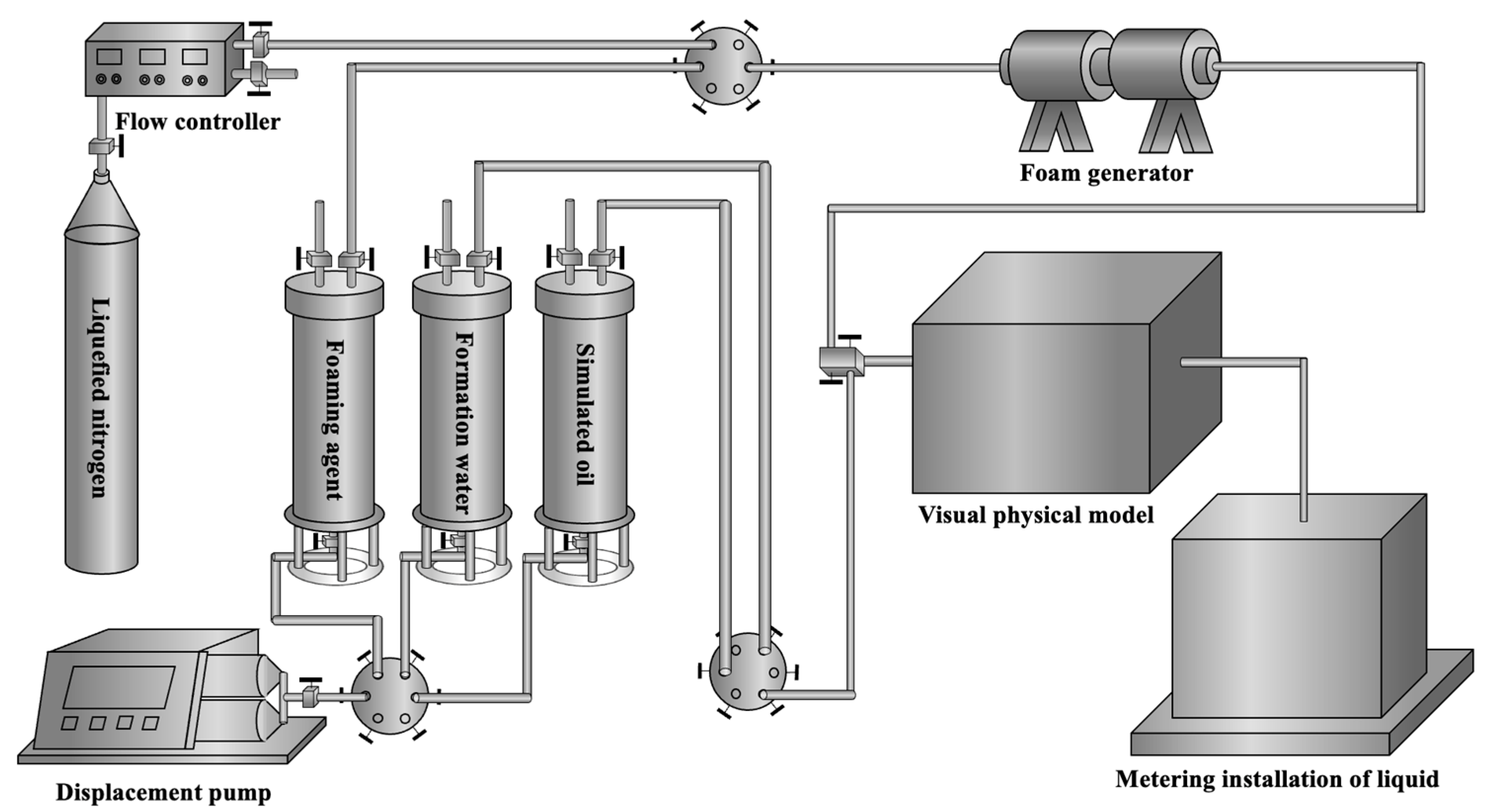 Flow controller

Foam generator

Liquefied nitrogen

Foaming agent

Formation water

Simulated oil

Visual physical model

Displacement pump

Metering installation of liquid