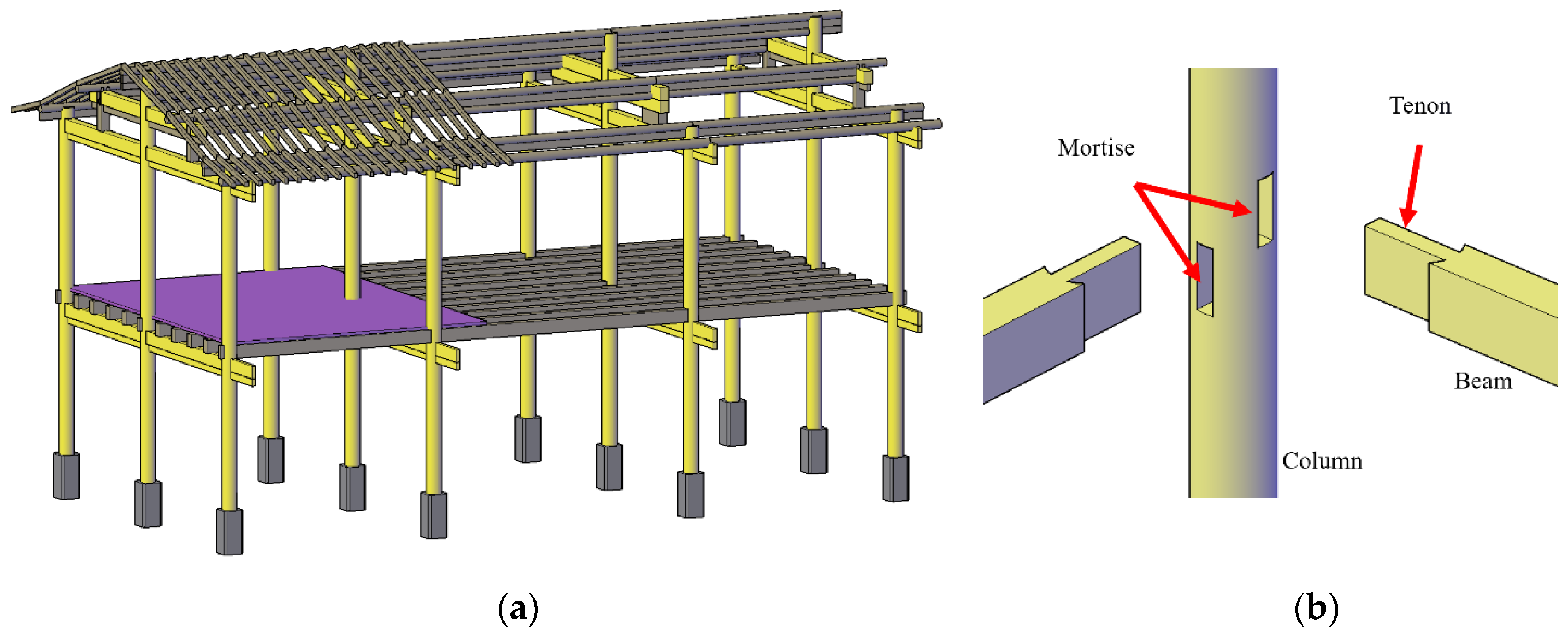 Mortise

Tenon

Beam

Column

(a)

(b)