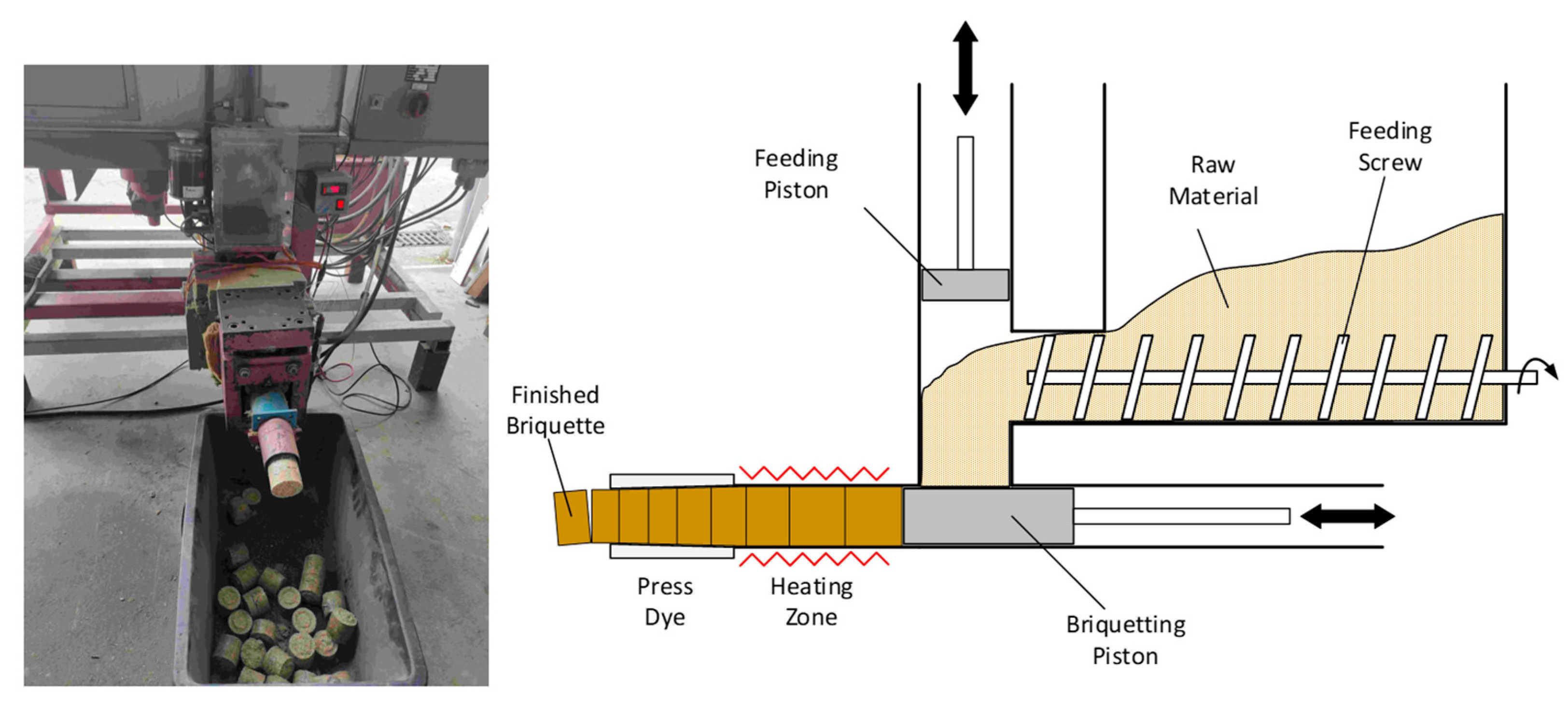 Feeding Piston

Raw Material

Feeding Screw

Finished Briquette

Press Dye

Heating Zone

Briquetting Piston