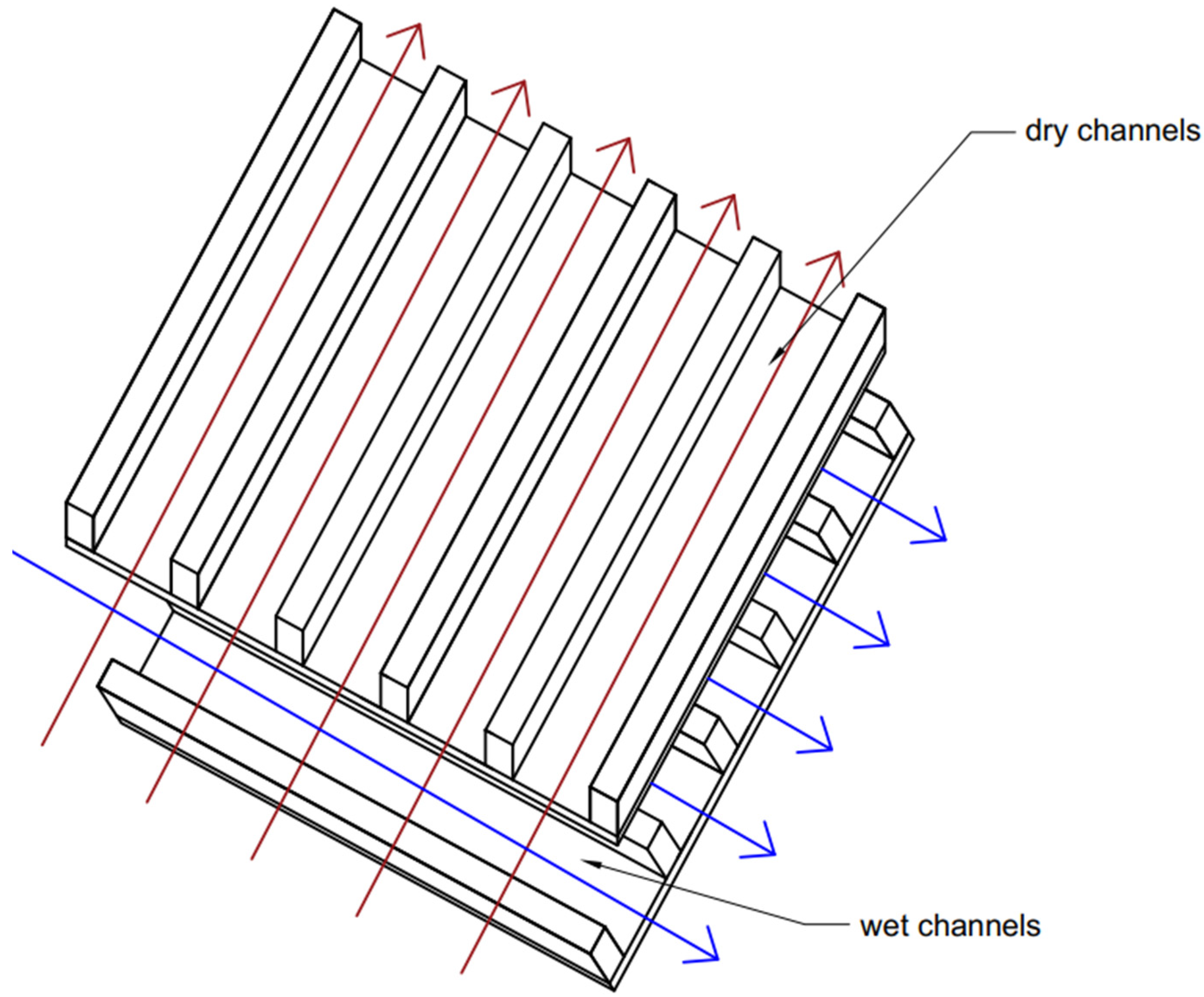 dry channels

wet channels