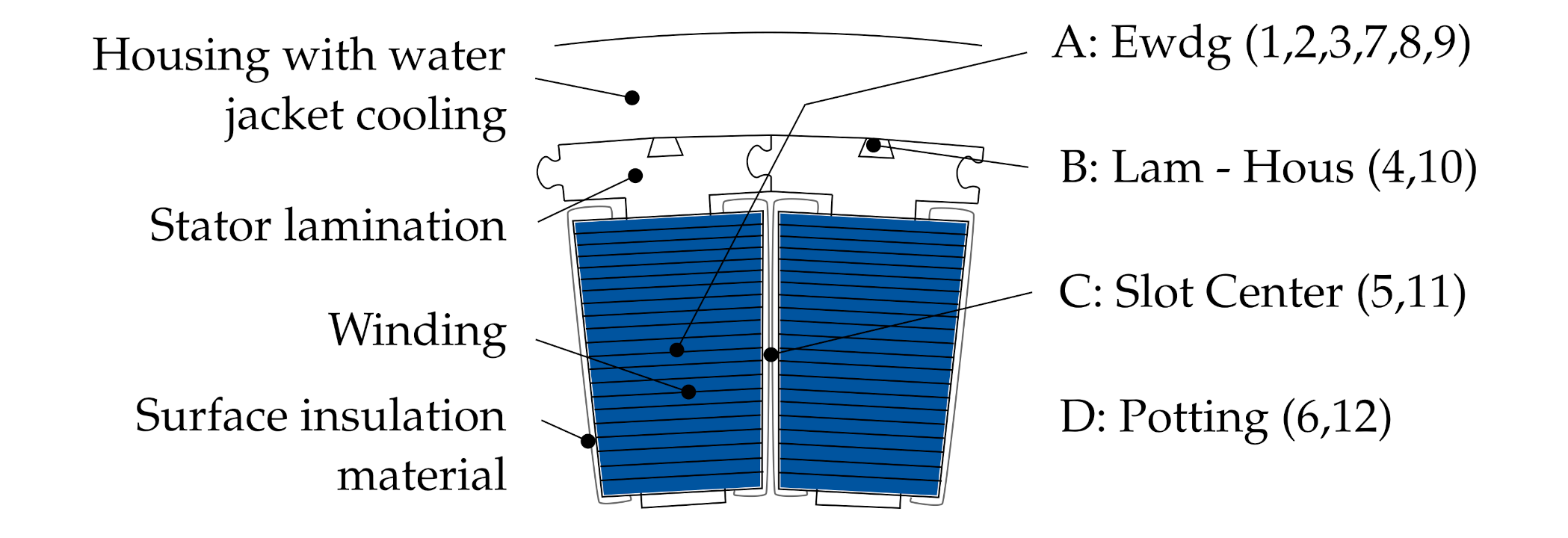 Housing with water jacket cooling

Stator lamination

Winding

Surface insulation material

A: Ewdg (1,2,3,7,8,9)

B: Lam - Hous (4,10)

C: Slot Center (5,11)

D: Potting (6,12)