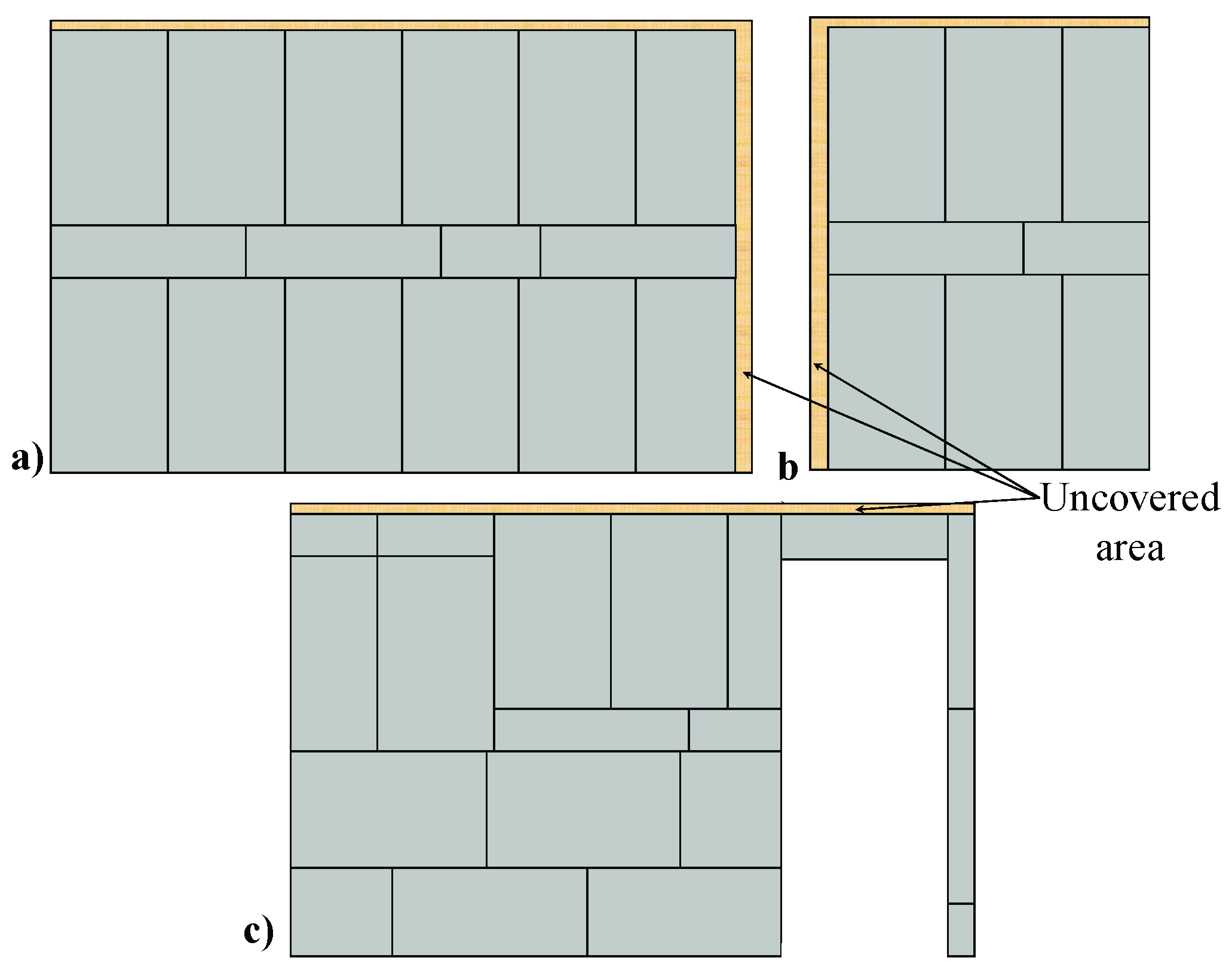 a)

b

Uncovered area

c)