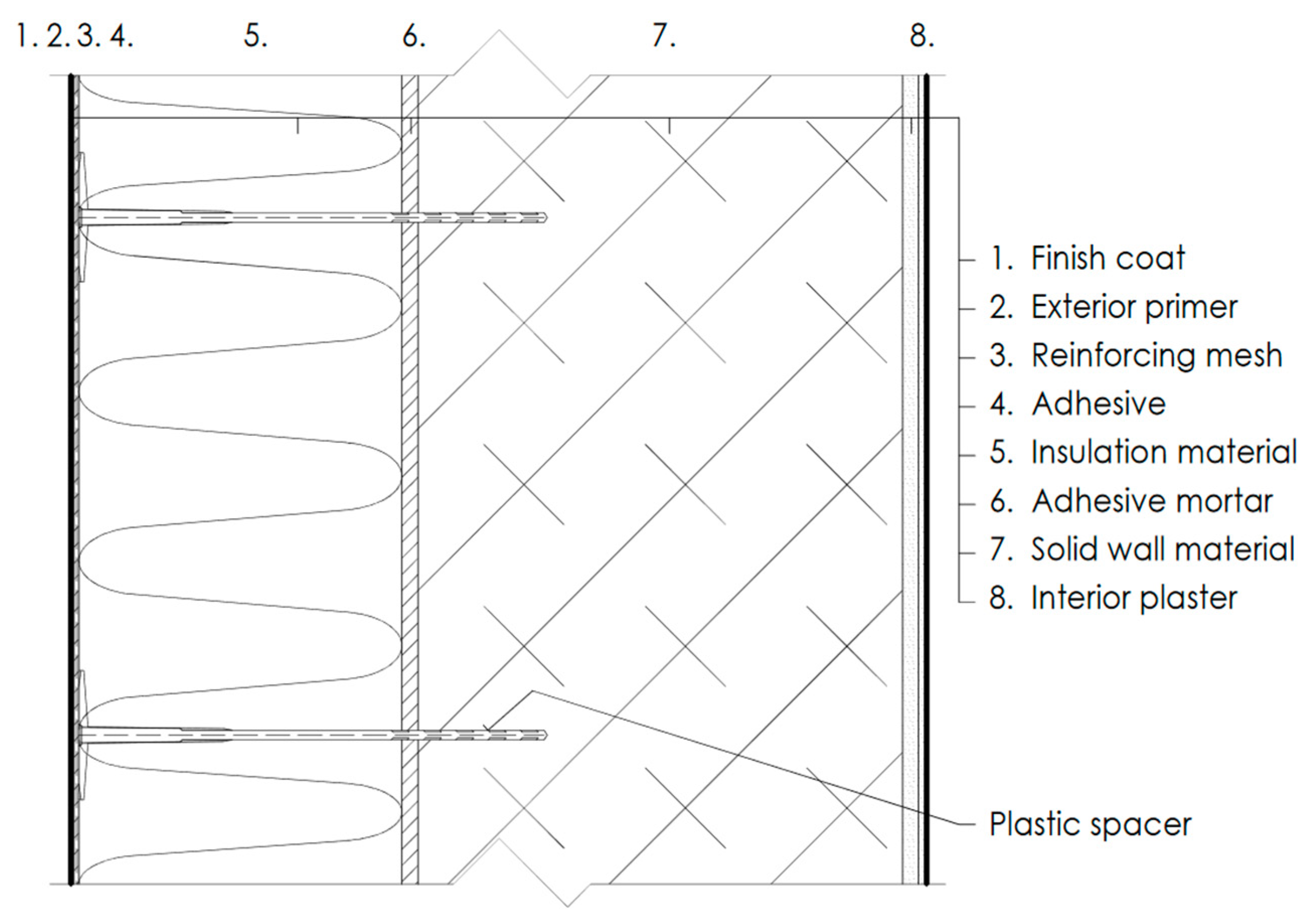 1. 2. 3. 4. 5. 6. 7. 8.

1. Finish coat
2. Exterior primer
3. Reinforcing mesh
4. Adhesive
5. Insulation material
6. Adhesive mortar
7. Solid wall material
8. Interior plaster

Plastic spacer