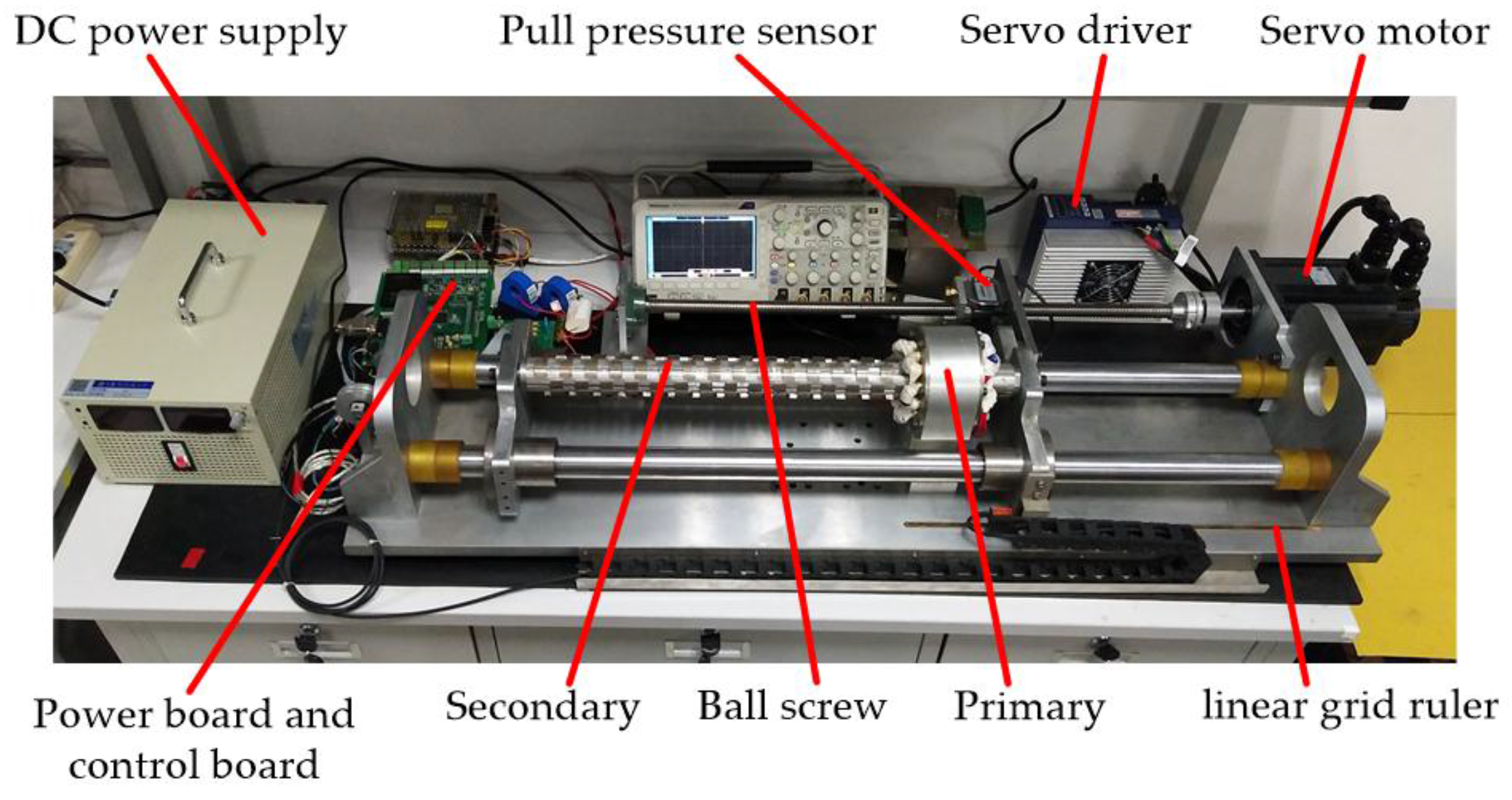 DC power supply
Pull pressure sensor
Servo driver
Servo motor

Power board and control board
Secondary
Ball screw
Primary
linear grid ruler