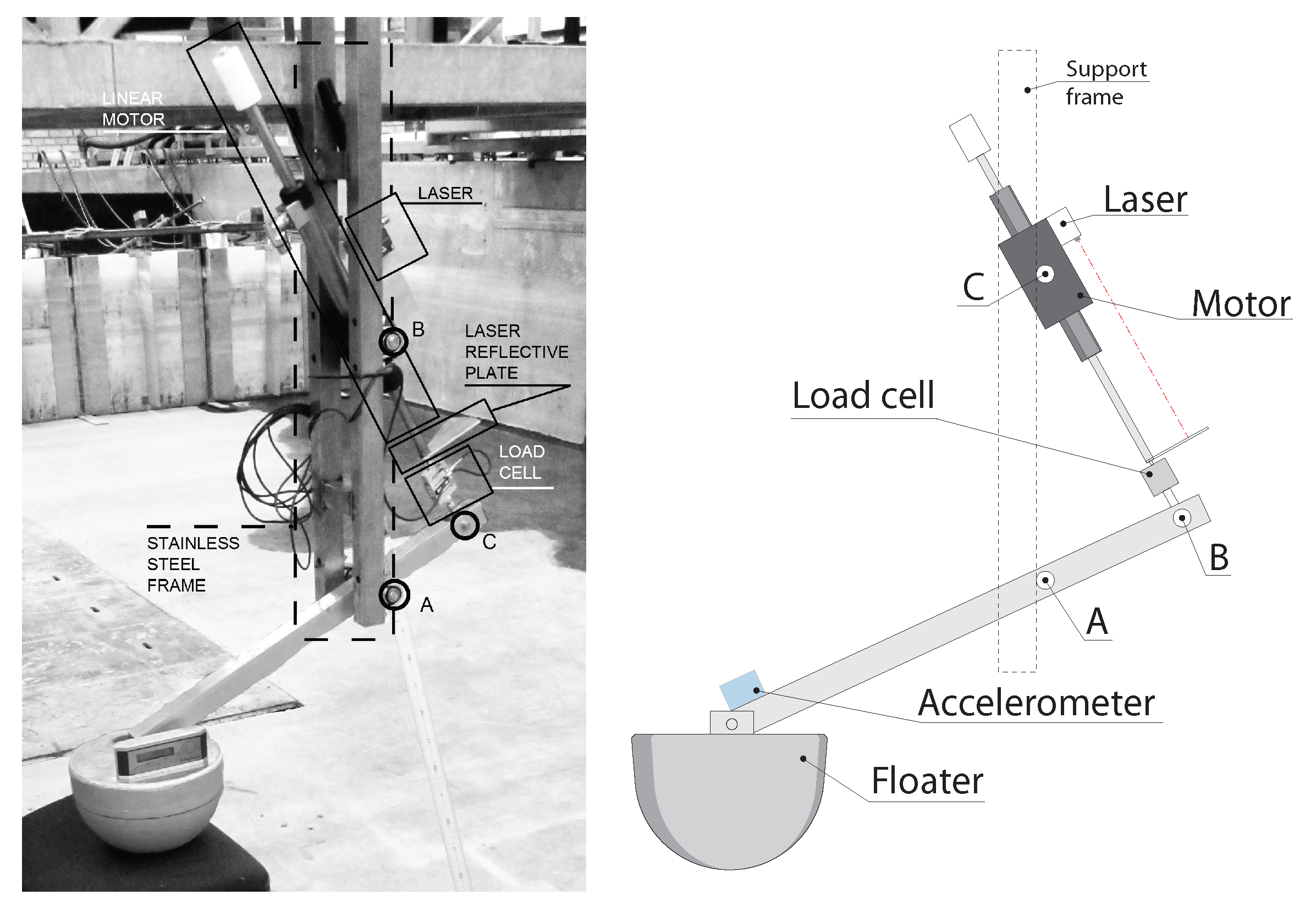 LINEAR MOTOR

LASER

B

LASER REFLECTIVE PLATE

LOAD CELL

C

STAINLESS STEEL FRAME

A

Support frame

Laser

C

Motor

Load cell

B

A

Accelerometer

Floater