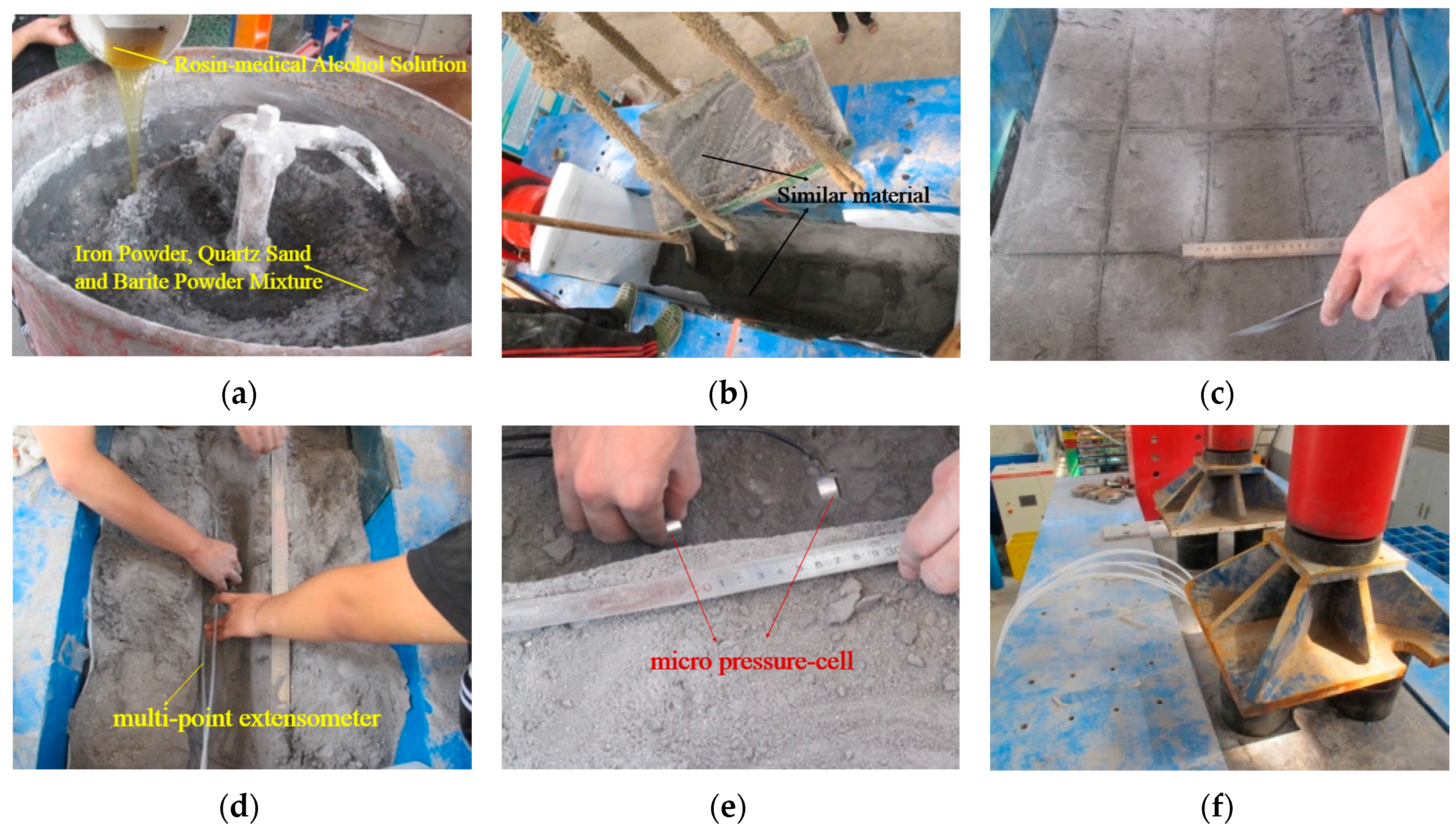 Rosin-medical Alcohol Solution

Iron Powder, Quartz Sand and Barite Powder Mixture

(a)

Similar material

(b)

(c)

multi-point extensometer

(d)

micro pressure-cell

(e)

(f)