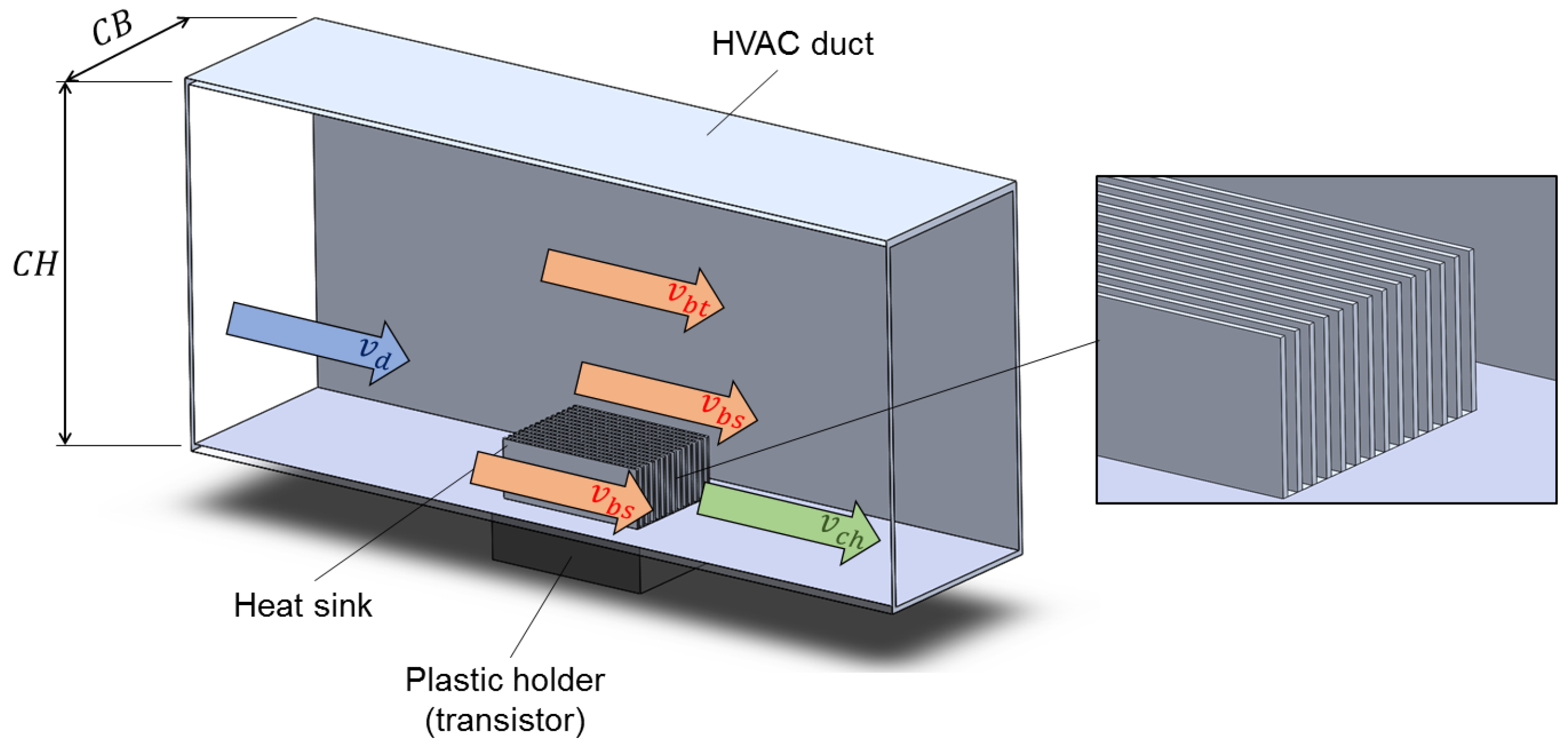 $CB$

HVAC duct

$CH$

$v_{bt}$

$v_d$

$v_{bs}$

$v_{bs}$

$v_{ch}$

Heat sink

Plastic holder (transistor)