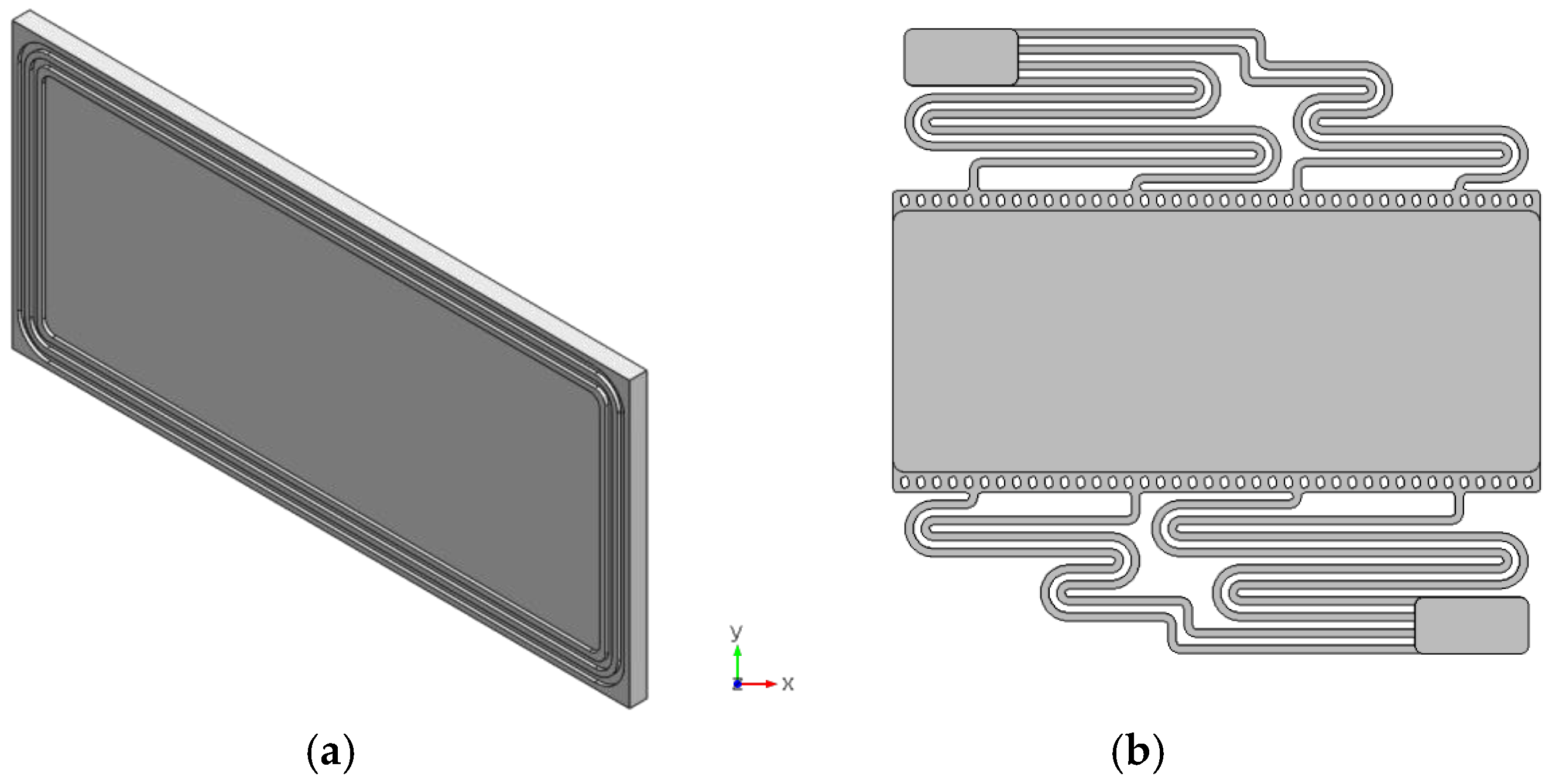 y
x
(a)
(b)