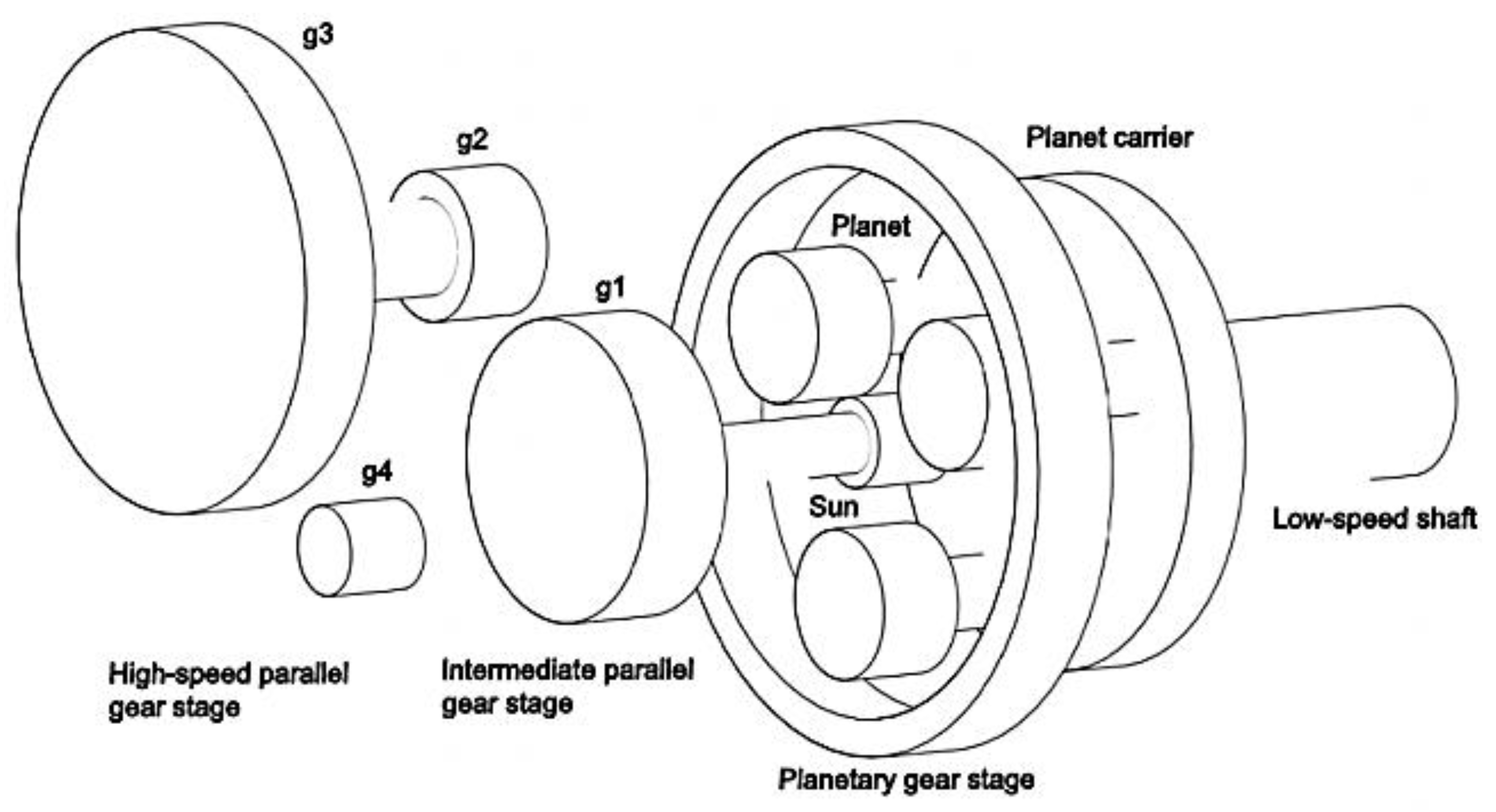 g3

g2

Planet carrier

Planet

g1

g4

Sun

Low-speed shaft

High-speed parallel gear stage

Intermediate parallel gear stage

Planetary gear stage