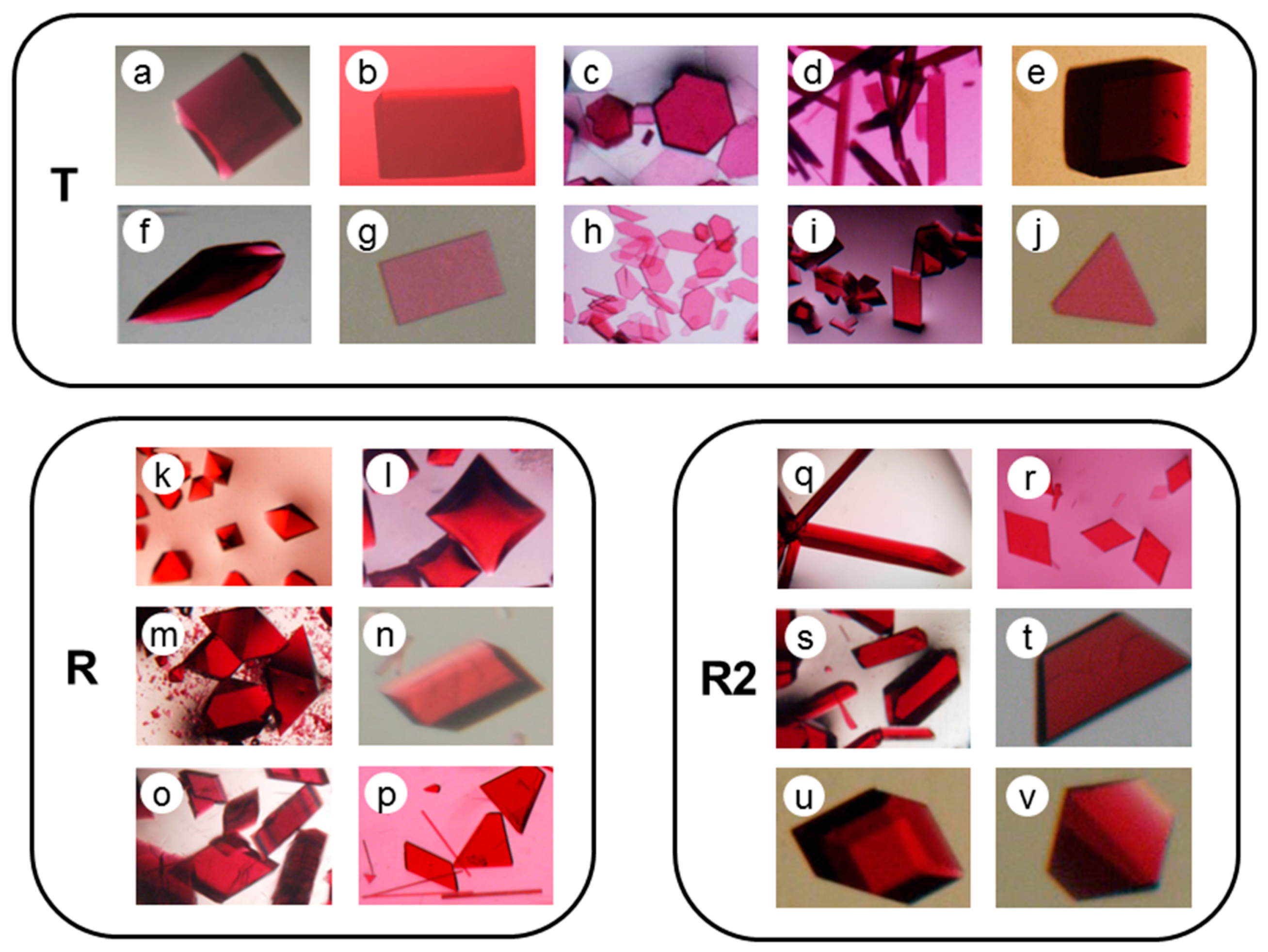 T

a b c d e

f g h i j

R

k l

m n

o p

R2

q r

s t

u v