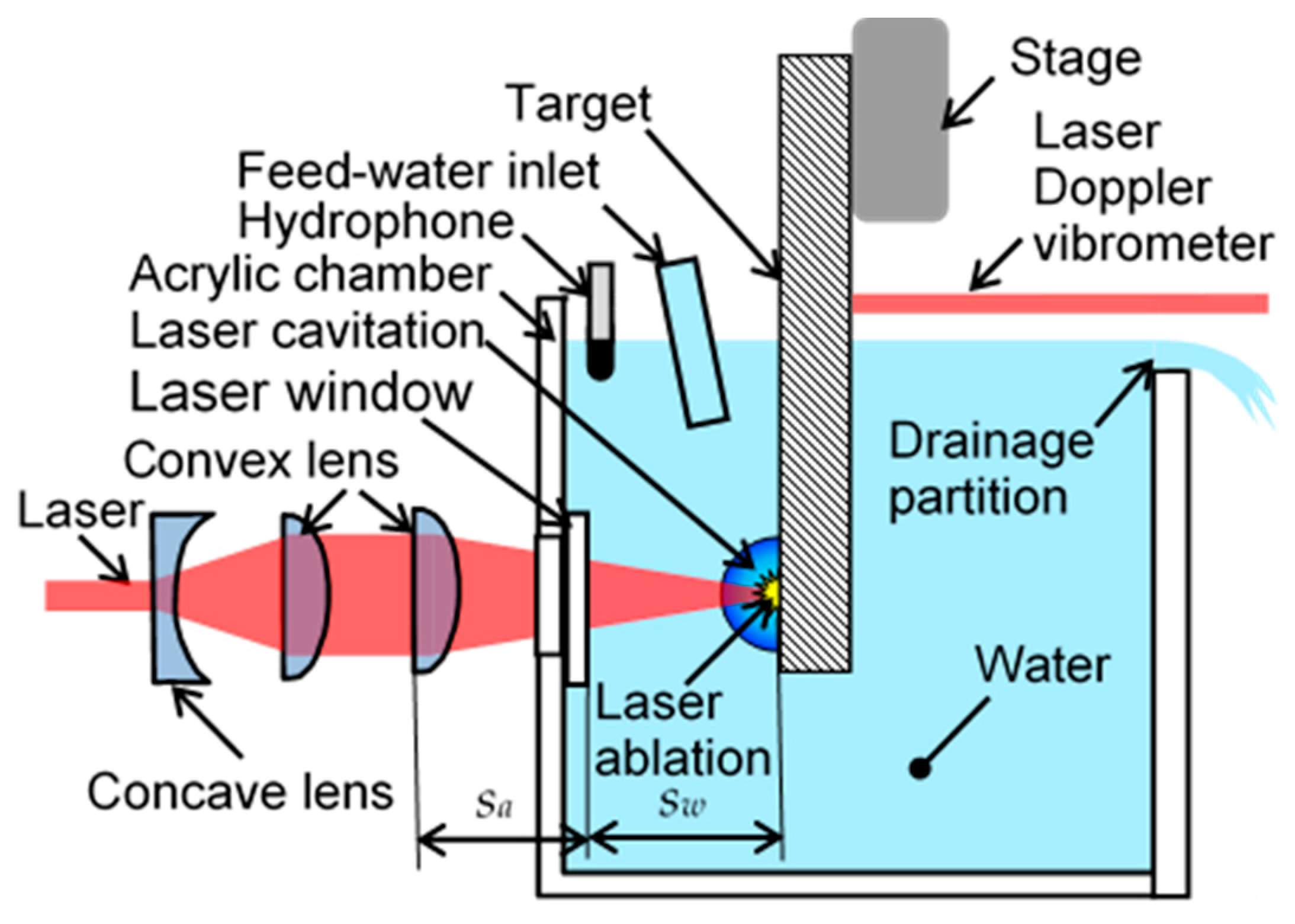 Stage
Target
Laser Doppler vibrometer
Feed-water inlet
Hydrophone
Acrylic chamber
Laser cavitation
Laser window
Convex lens
Laser
Drainage partition
Water
Laser ablation
Concave lens
$s_a$
$s_w$