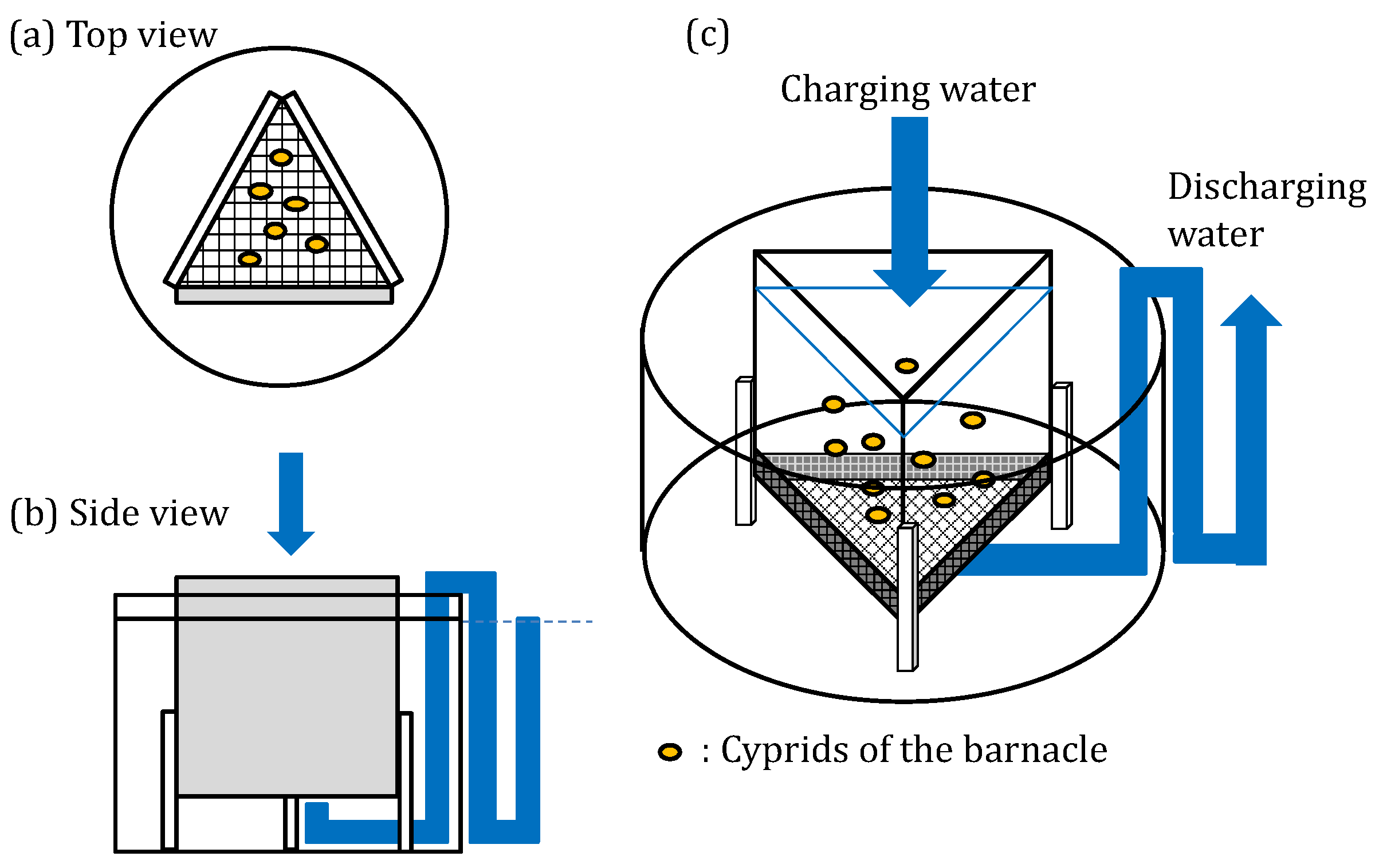 (a) Top view

(b) Side view

(c)

Charging water

Discharging water

: Cyprids of the barnacle