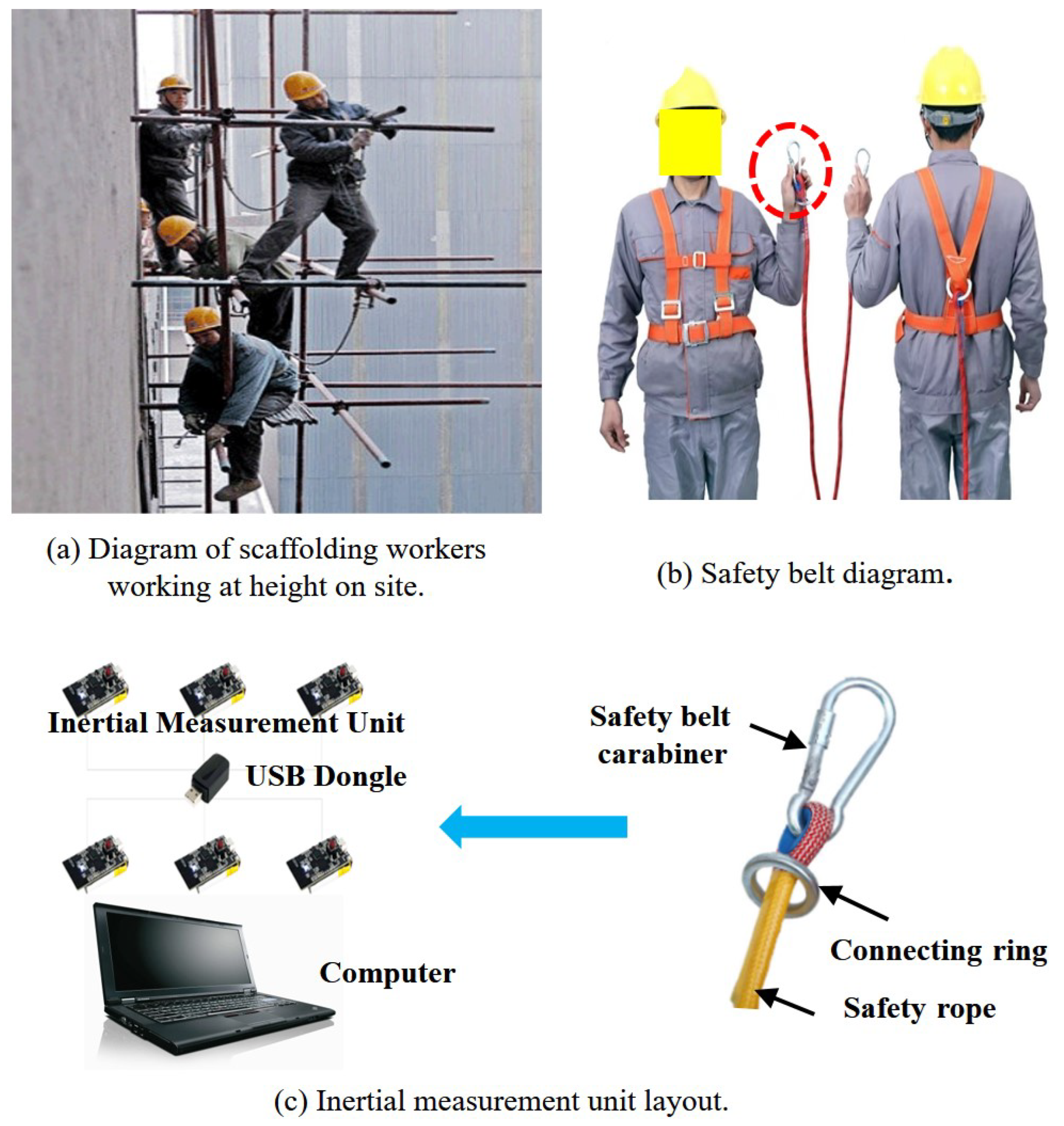 (a) Diagram of scaffolding workers working at height on site.

(b) Safety belt diagram.

Inertial Measurement Unit

USB Dongle

Computer

Safety belt carabiner

Connecting ring

Safety rope

(c) Inertial measurement unit layout.