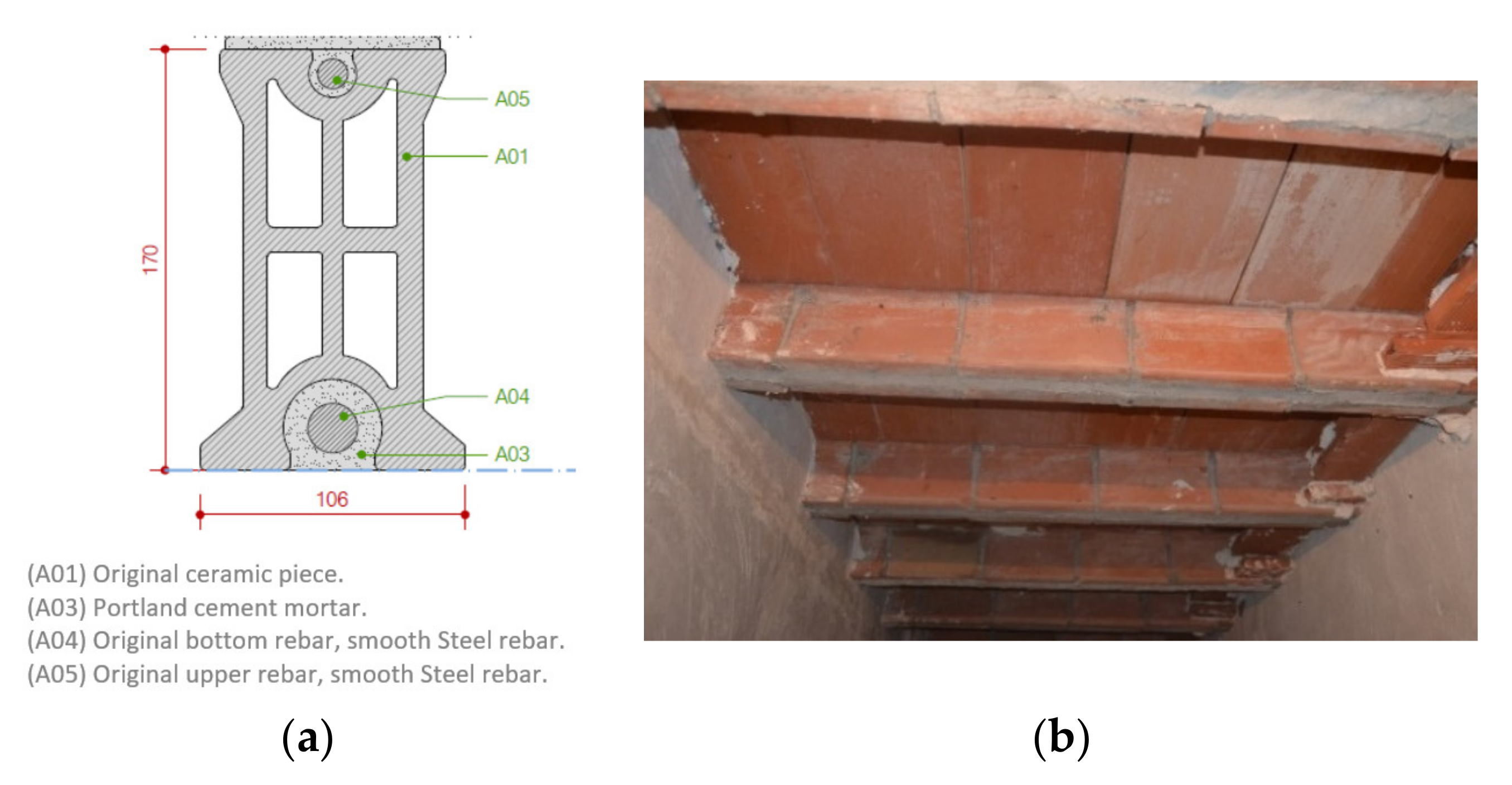 A05
A01
170
A04
A03
106

(A01) Original ceramic piece.
(A03) Portland cement mortar.
(A04) Original bottom rebar, smooth Steel rebar.
(A05) Original upper rebar, smooth Steel rebar.

(a)

(b)