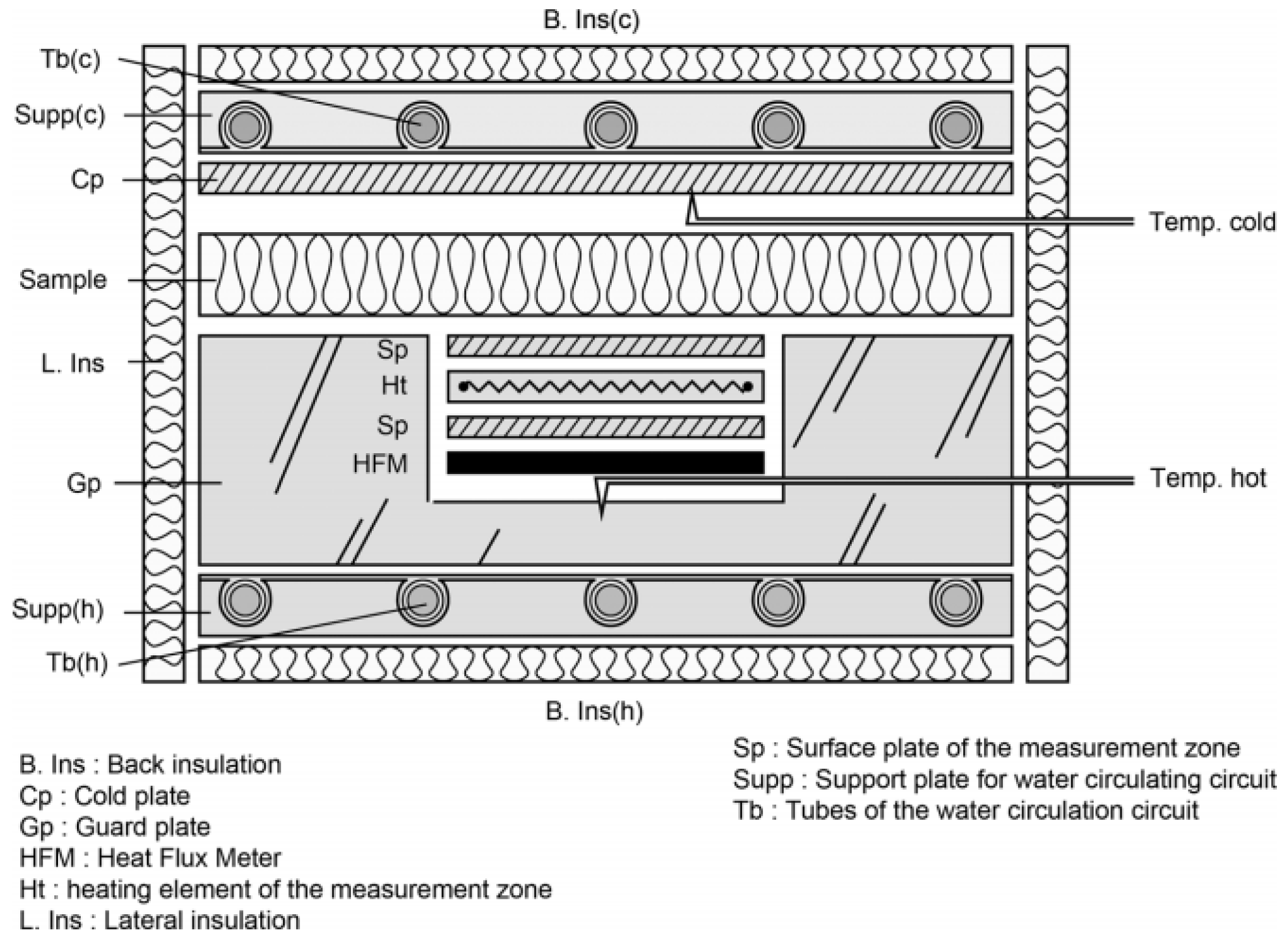 B. Ins(c)

Tb(c)

Supp(c)

Cp

Temp. cold

Sample

L. Ins

Sp

Ht

Sp

HFM

Gp

Temp. hot

Supp(h)

Tb(h)

B. Ins(h)

B. Ins : Back insulation
Cp : Cold plate
Gp : Guard plate
HFM : Heat Flux Meter
Ht : heating element of the measurement zone
L. Ins : Lateral insulation

Sp : Surface plate of the measurement zone
Supp : Support plate for water circulating circuit
Tb : Tubes of the water circulation circuit