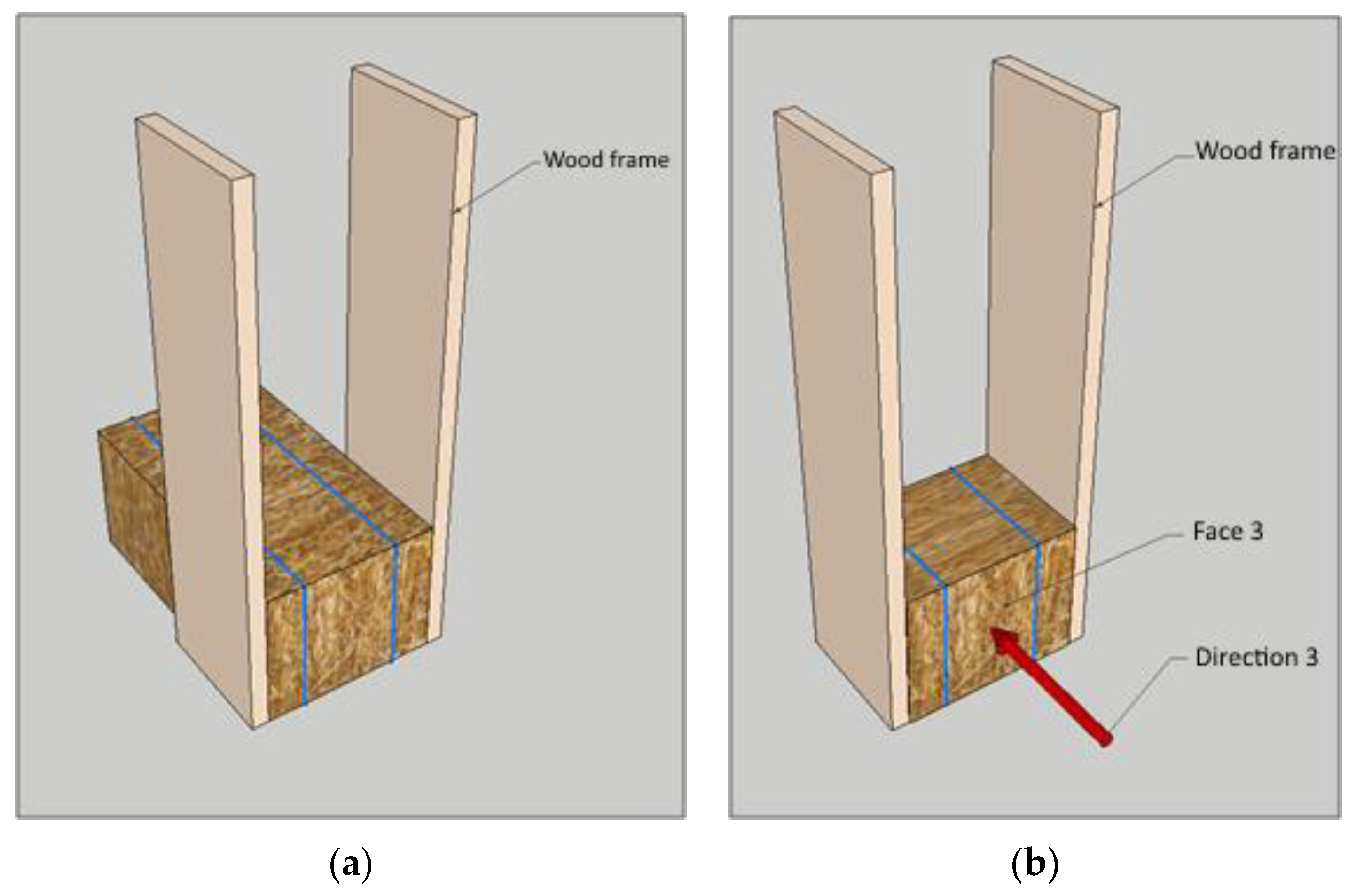 Wood frame

(a)

Wood frame

Face 3

Direction 3

(b)