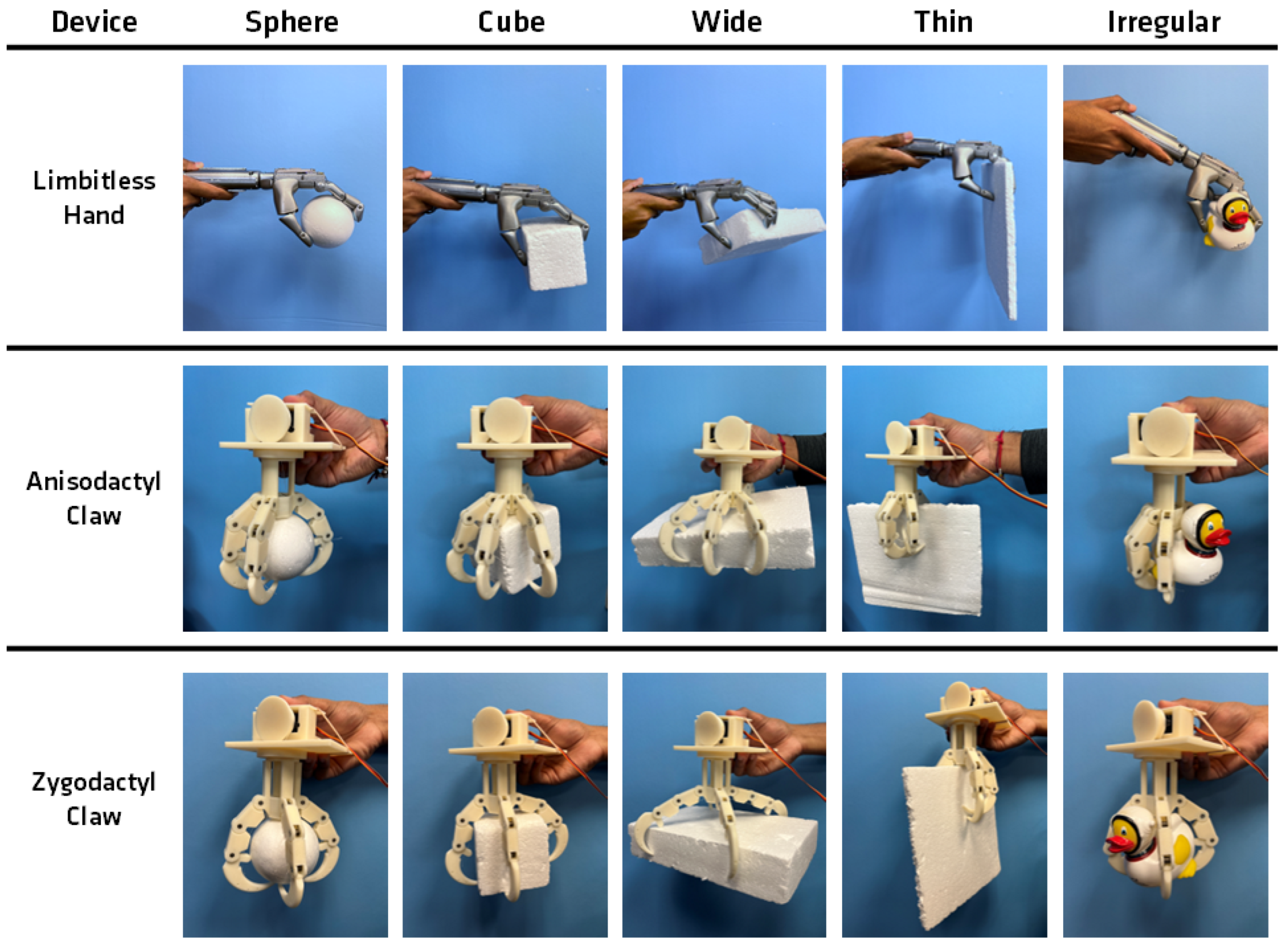 | Device | Sphere | Cube | Wide | Thin | Irregular |
|---|---|---|---|---|---|
| Limbitless Hand | | | | | |
| Anisodactyl Claw | | | | | |
| Zygodactyl Claw | | | | | |