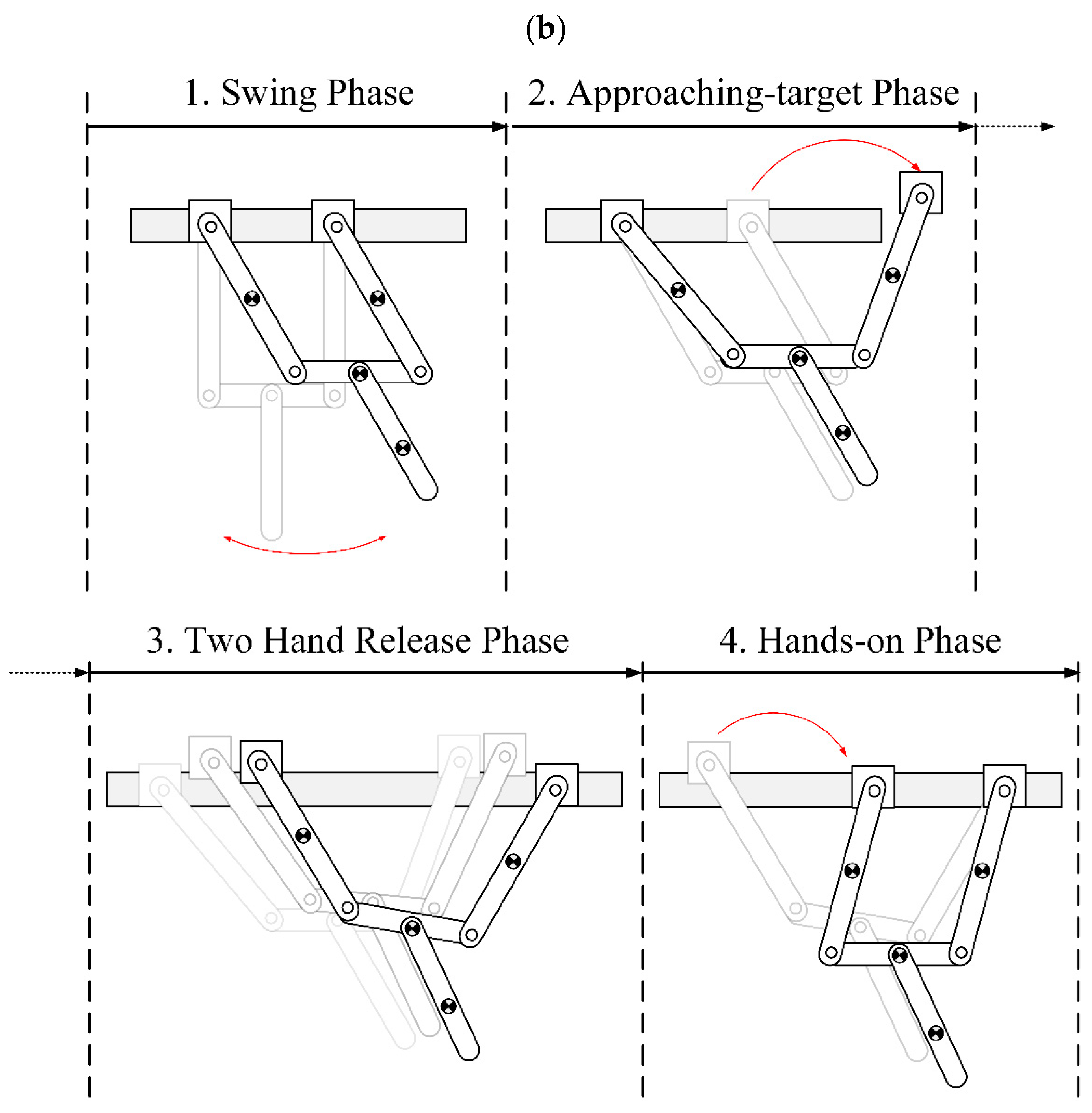 (b)

1. Swing Phase

2. Approaching-target Phase

3. Two Hand Release Phase

4. Hands-on Phase