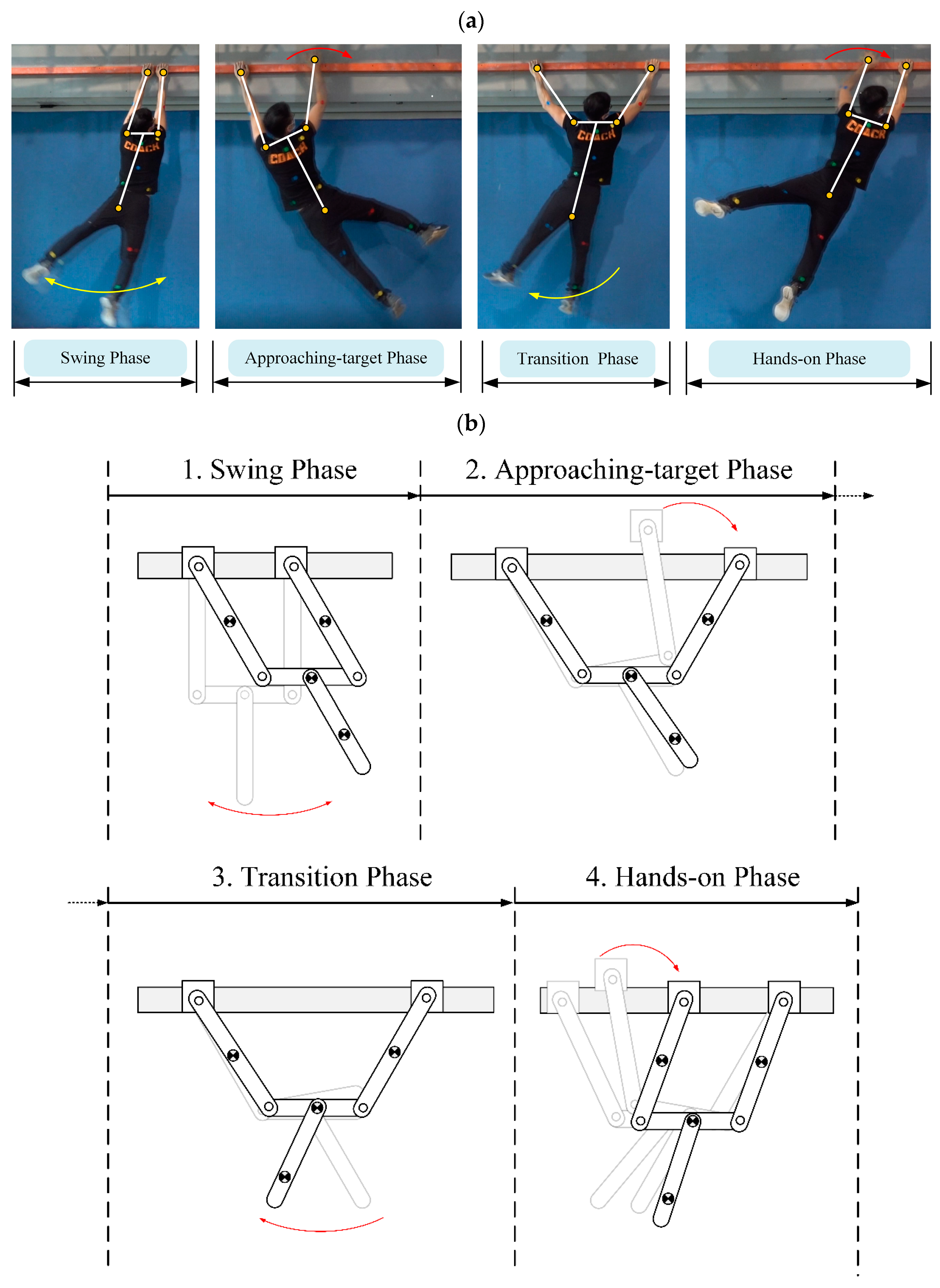 (a)

COACH

COACH

COACH

COACH

Swing Phase

Approaching-target Phase

Transition Phase

Hands-on Phase

(b)

1. Swing Phase

2. Approaching-target Phase

3. Transition Phase

4. Hands-on Phase