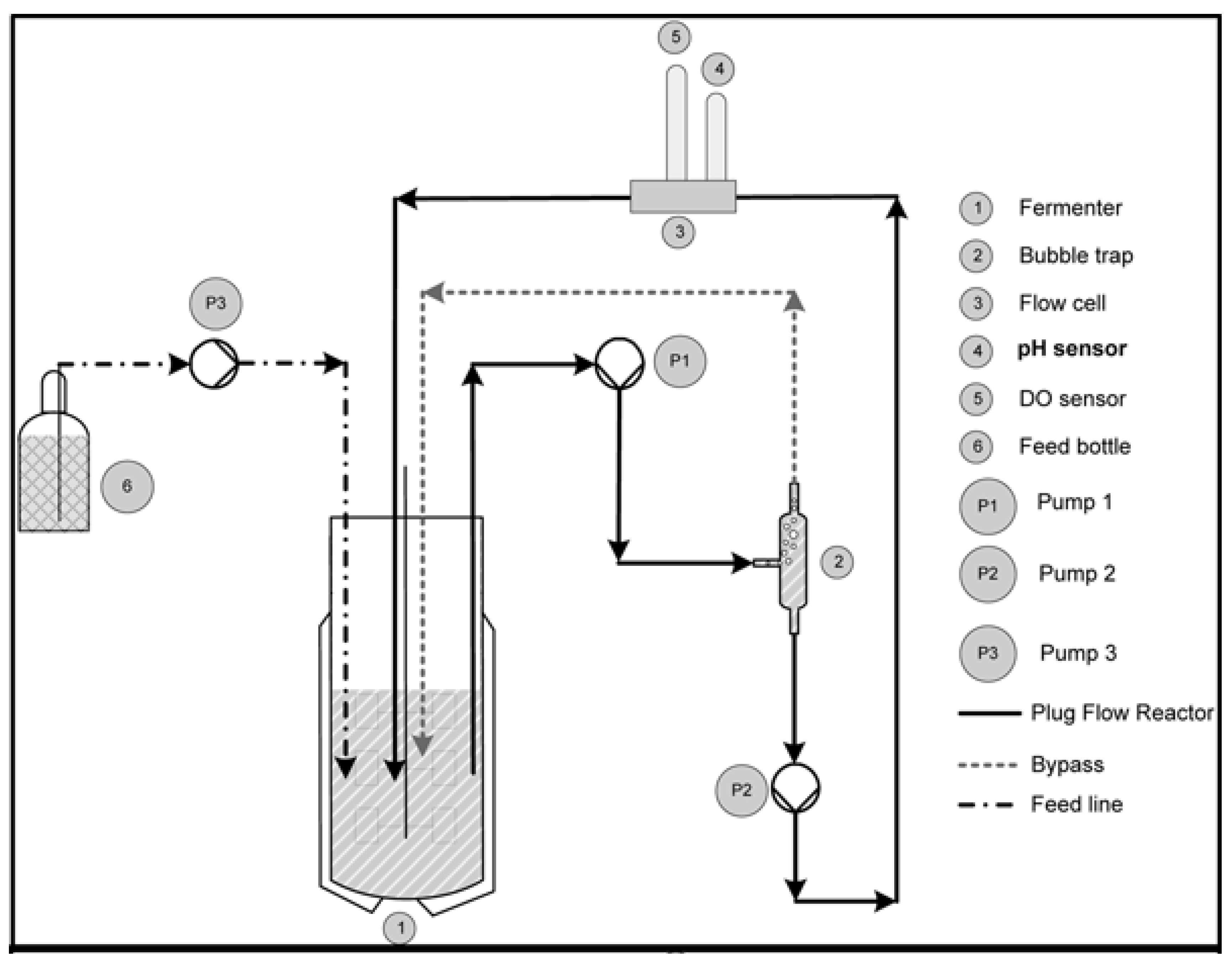 5
4
3
P3
P1
6
2
P2
1

1 Fermenter
2 Bubble trap
3 Flow cell
4 pH sensor
5 DO sensor
6 Feed bottle
P1 Pump 1
P2 Pump 2
P3 Pump 3
Plug Flow Reactor
Bypass
Feed line