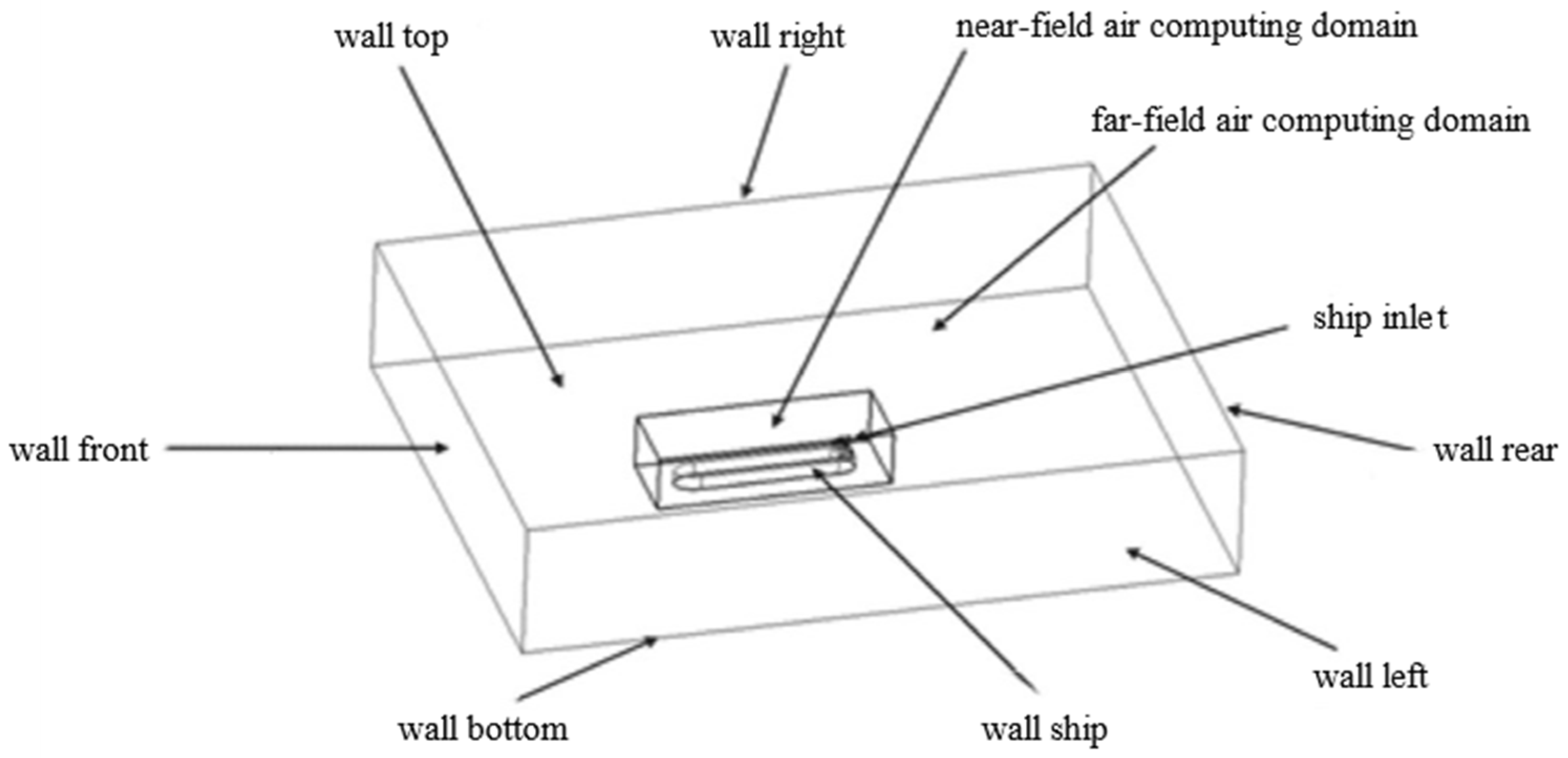 wall top

wall right

near-field air computing domain

far-field air computing domain

ship inlet

wall front

wall rear

wall left

wall bottom

wall ship