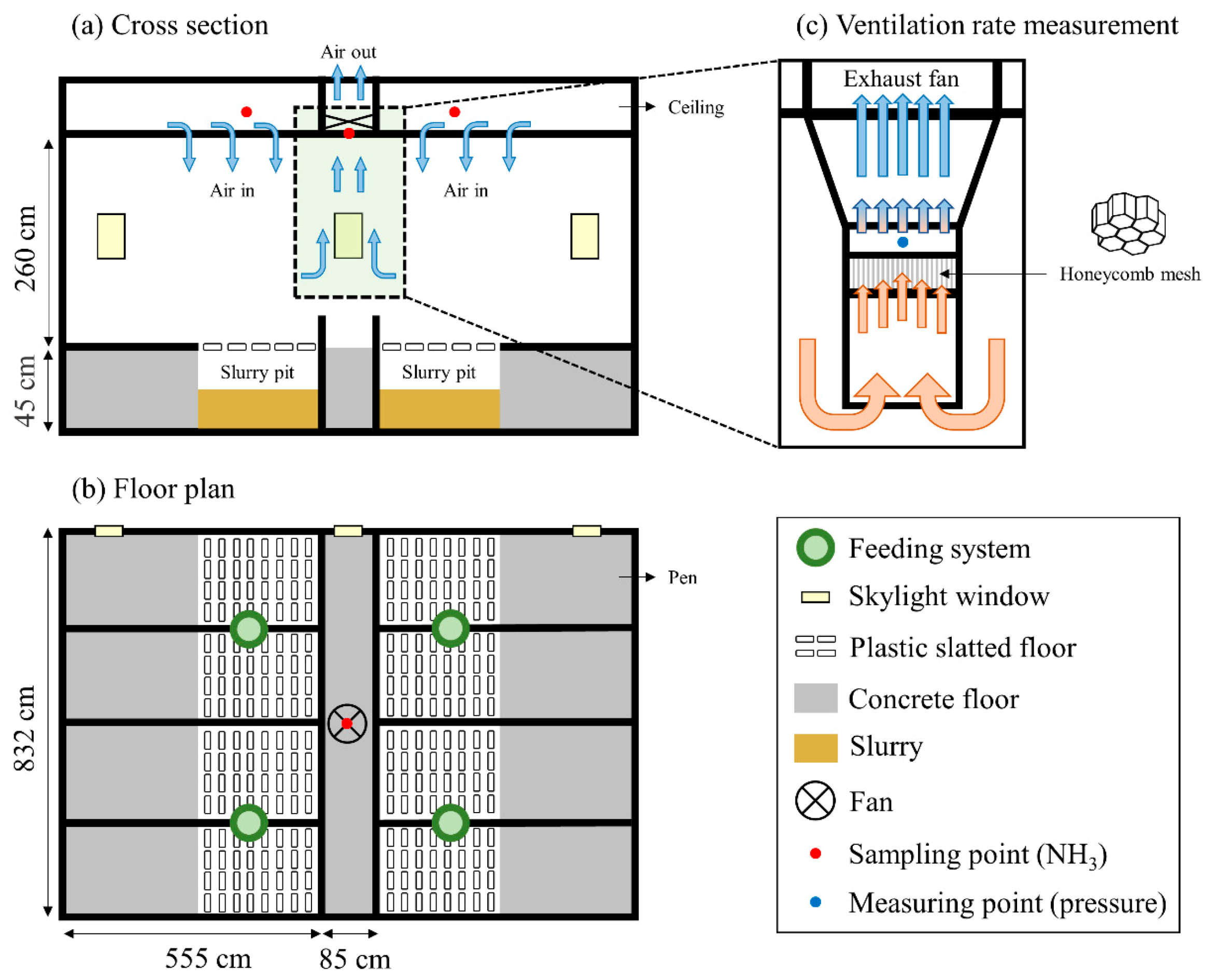 (a) Cross section

Air out

Ceiling

Air in

Air in

260 cm

45 cm

Slurry pit

Slurry pit

(c) Ventilation rate measurement

Exhaust fan

Honeycomb mesh

(b) Floor plan

Pen

832 cm

555 cm

85 cm

Feeding system

Skylight window

Plastic slatted floor

Concrete floor

Slurry

Fan

Sampling point ($NH_3$)

Measuring point (pressure)