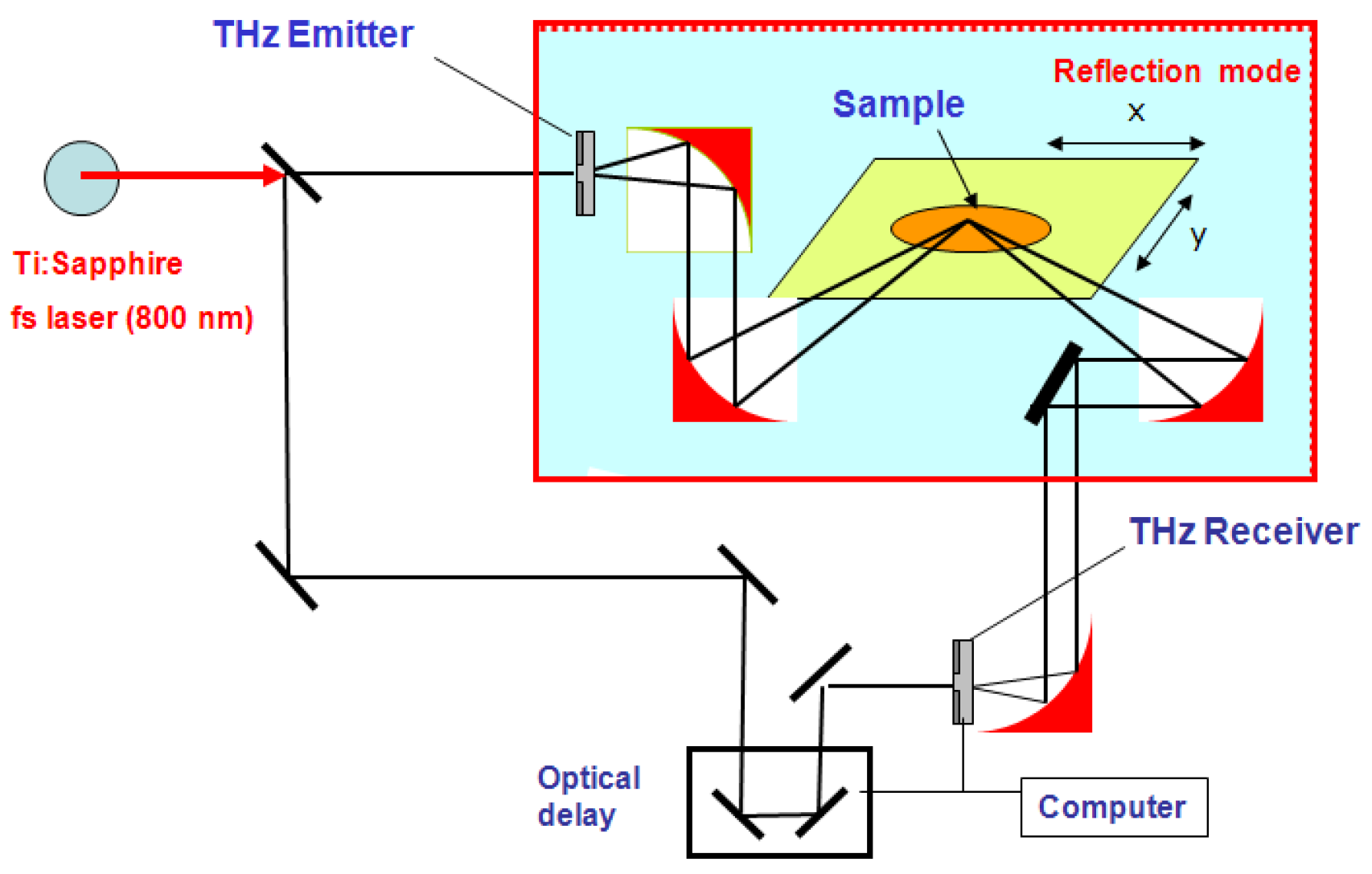 THz Emitter

Reflection mode

Sample

x

y

Ti:Sapphire

fs laser (800 nm)

THz Receiver

Optical delay

Computer