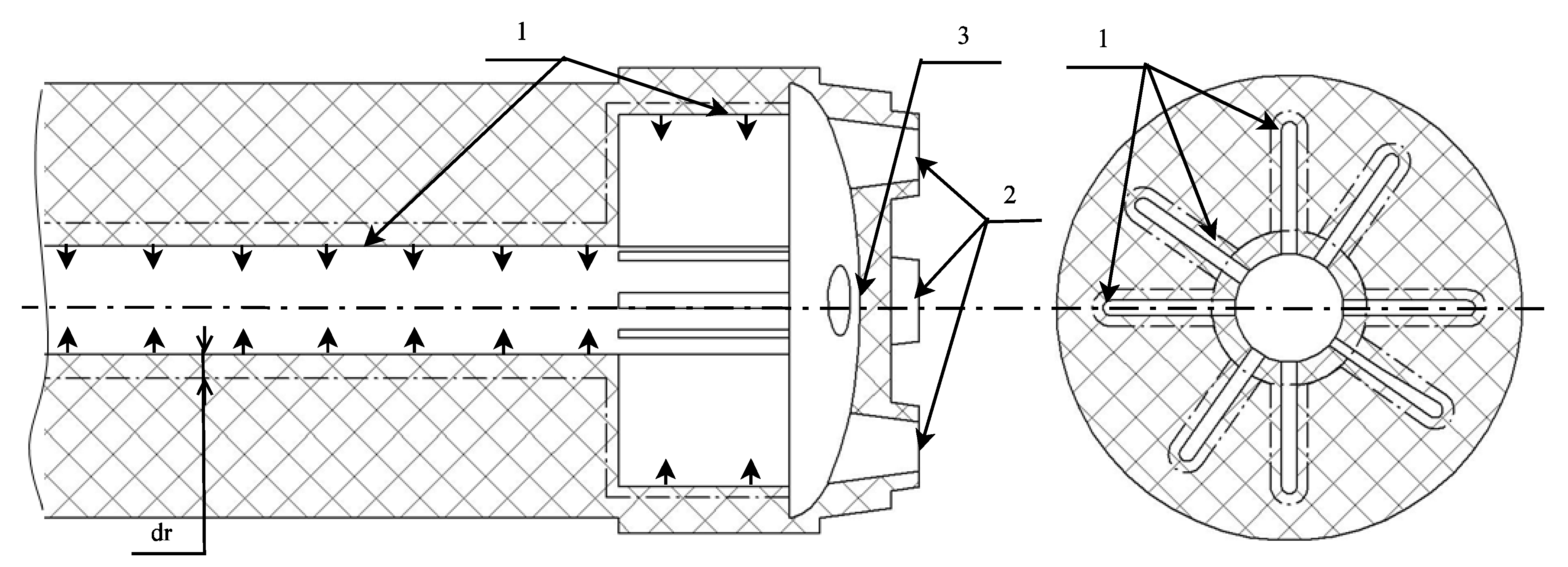 1
3
1
2
dr