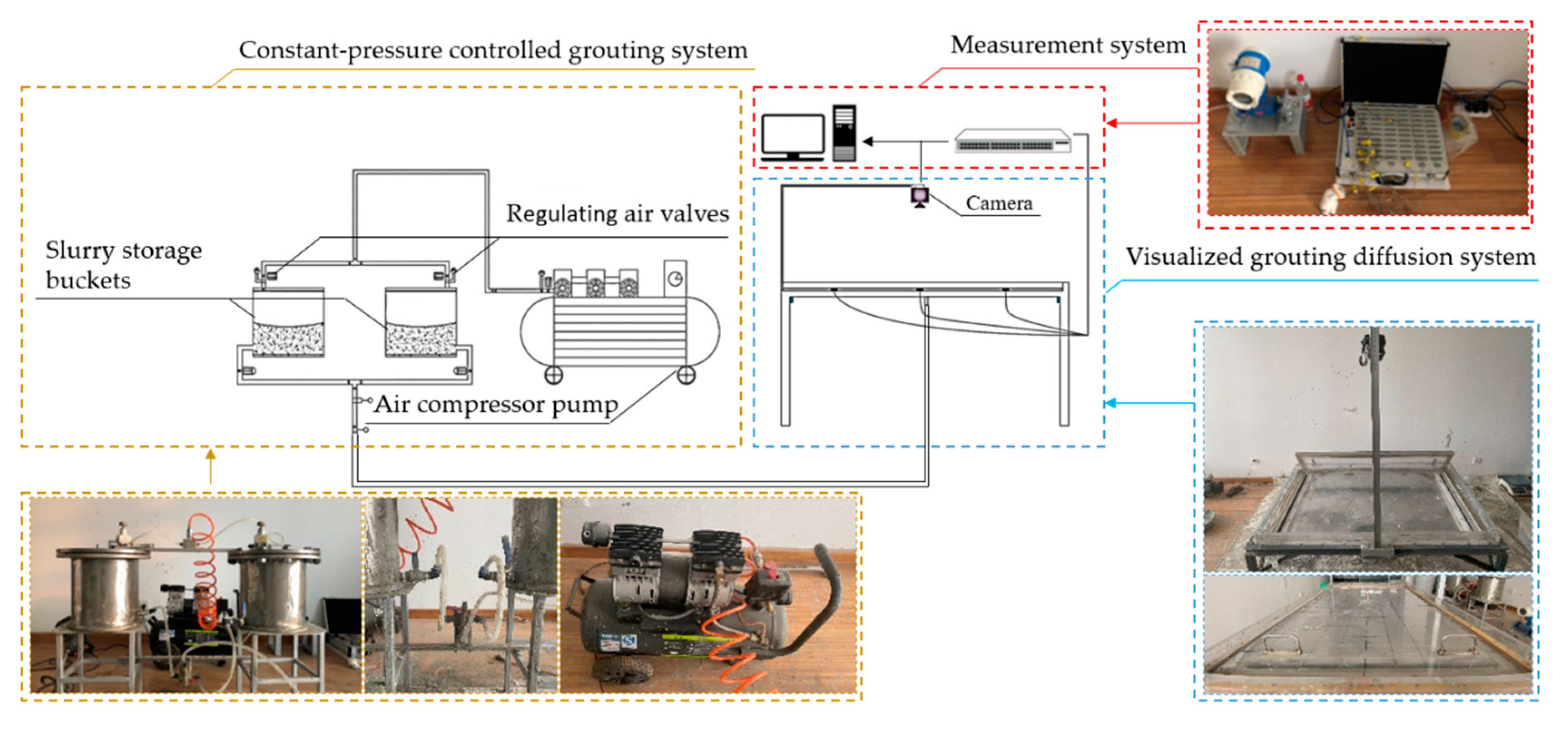 Constant-pressure controlled grouting system

Measurement system

Regulating air valves

Slurry storage buckets

Camera

Visualized grouting diffusion system

Air compressor pump