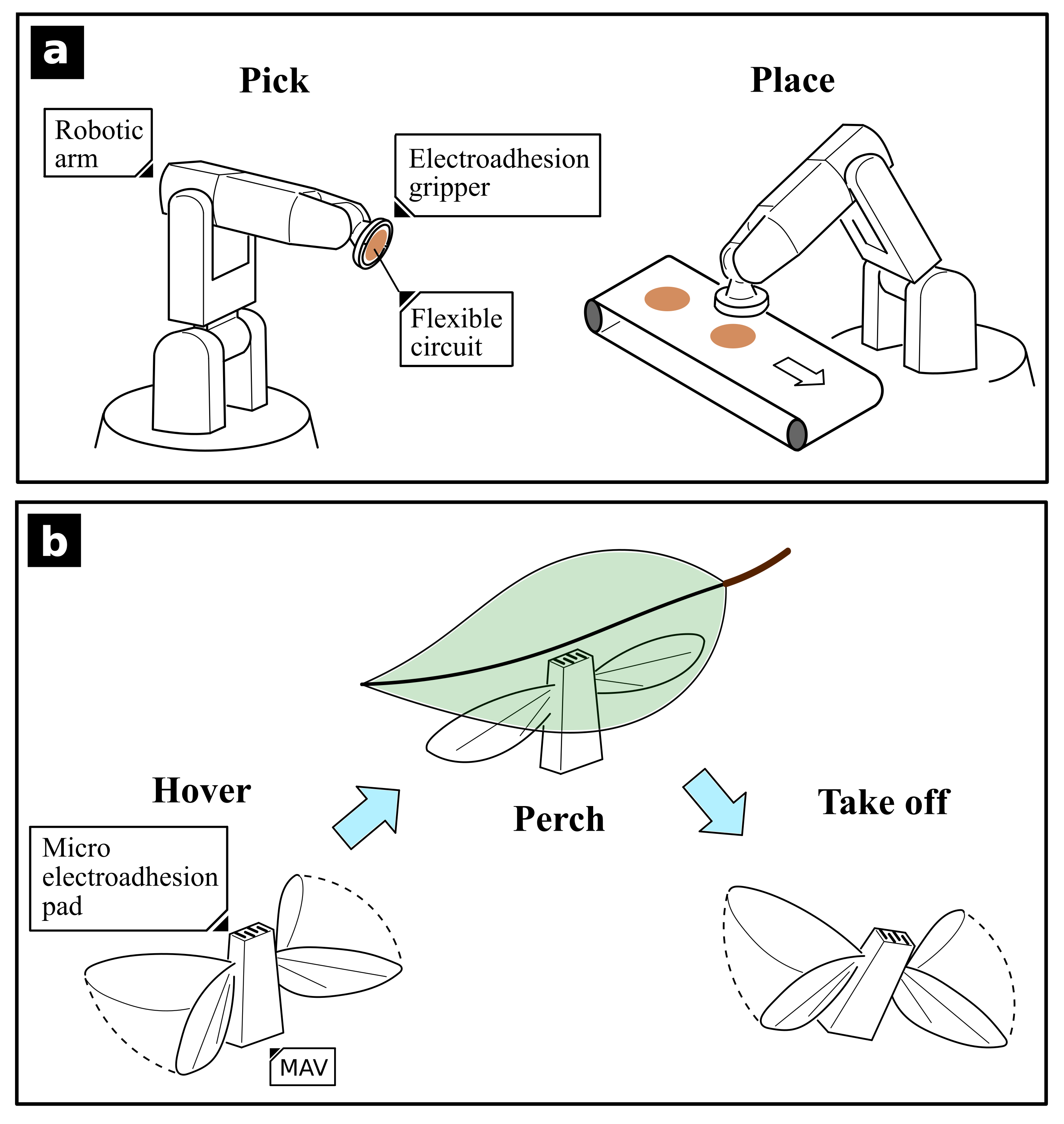 a

Pick

Place

Robotic arm

Electroadhesion gripper

Flexible circuit

b

Hover

Perch

Take off

Micro electroadhesion pad

MAV