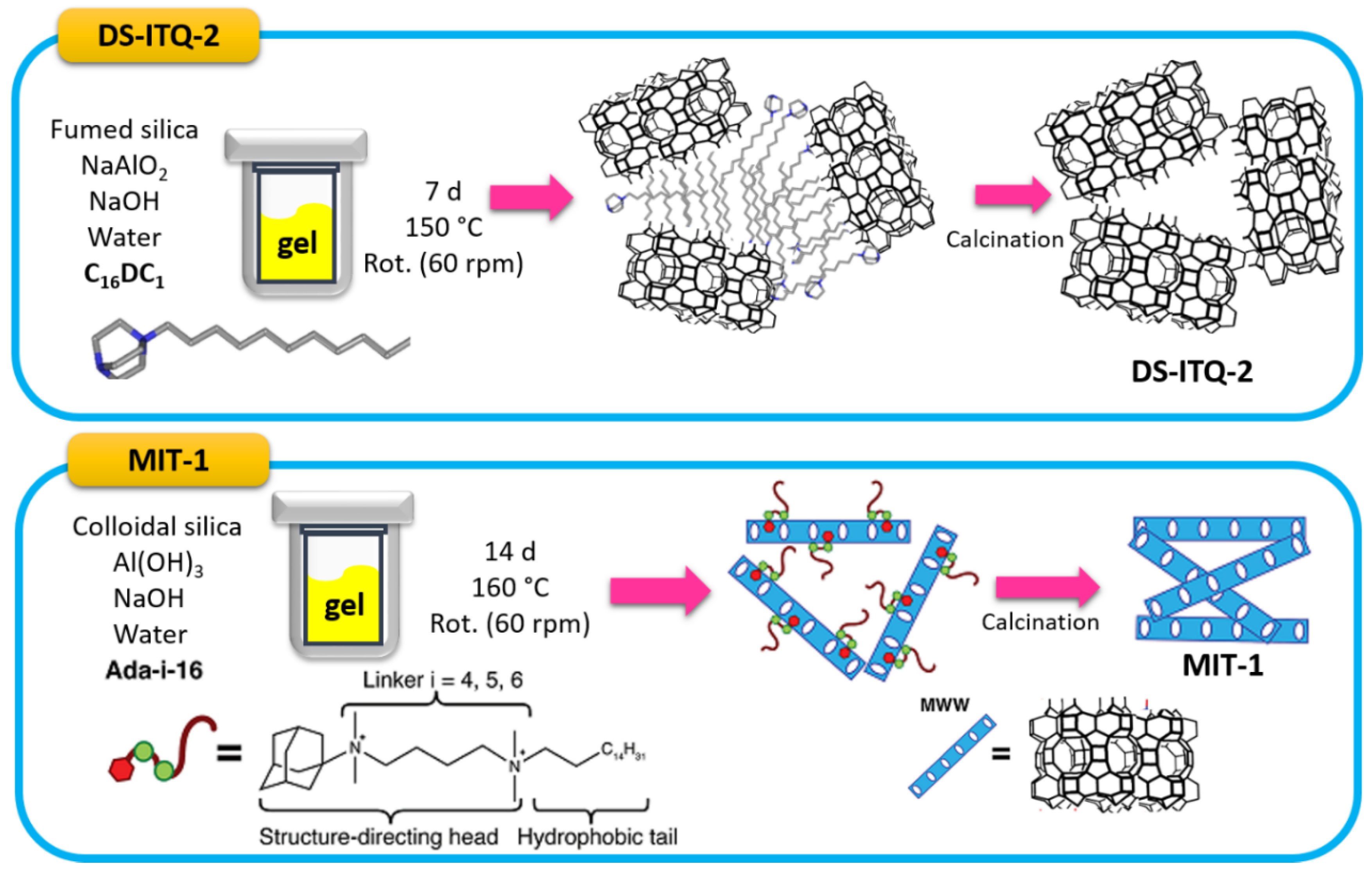 DS-ITQ-2

Fumed silica
$NaAlO_2$
NaOH
Water
$C_{16}DC_1$

gel

7 d
150 °C
Rot. (60 rpm)

Calcination

DS-ITQ-2

MIT-1

Colloidal silica
$Al(OH)_3$
NaOH
Water
Ada-i-16

gel

14 d
160 °C
Rot. (60 rpm)

Calcination

MIT-1

Linker i = 4, 5, 6

=

$N^+$ $N^+$ $C_{14}H_{31}$

Structure-directing head Hydrophobic tail

MWW

=