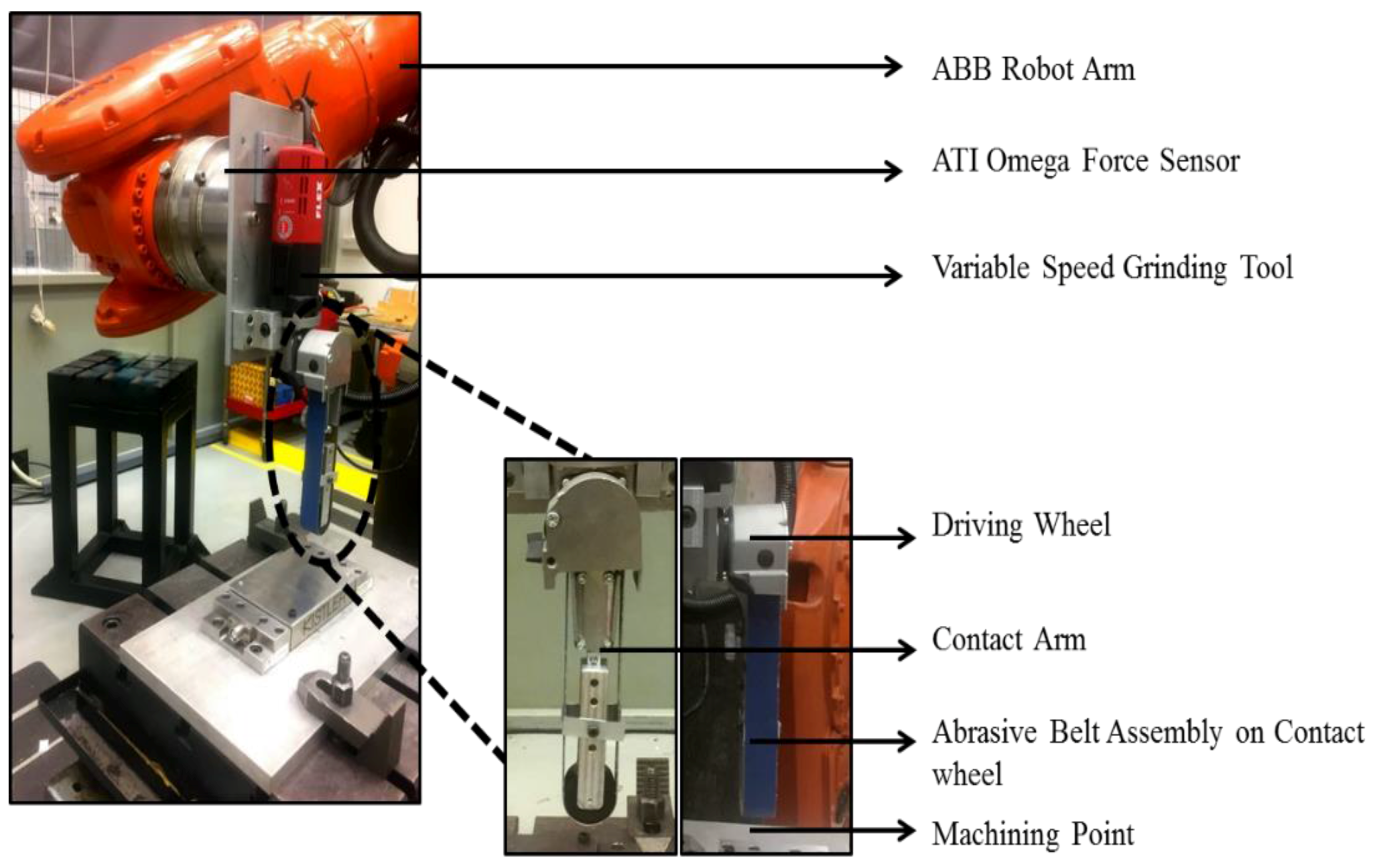 ABB Robot Arm

ATI Omega Force Sensor

Variable Speed Grinding Tool

FLEX

KISTLER

Driving Wheel

Contact Arm

Abrasive Belt Assembly on Contact wheel

Machining Point