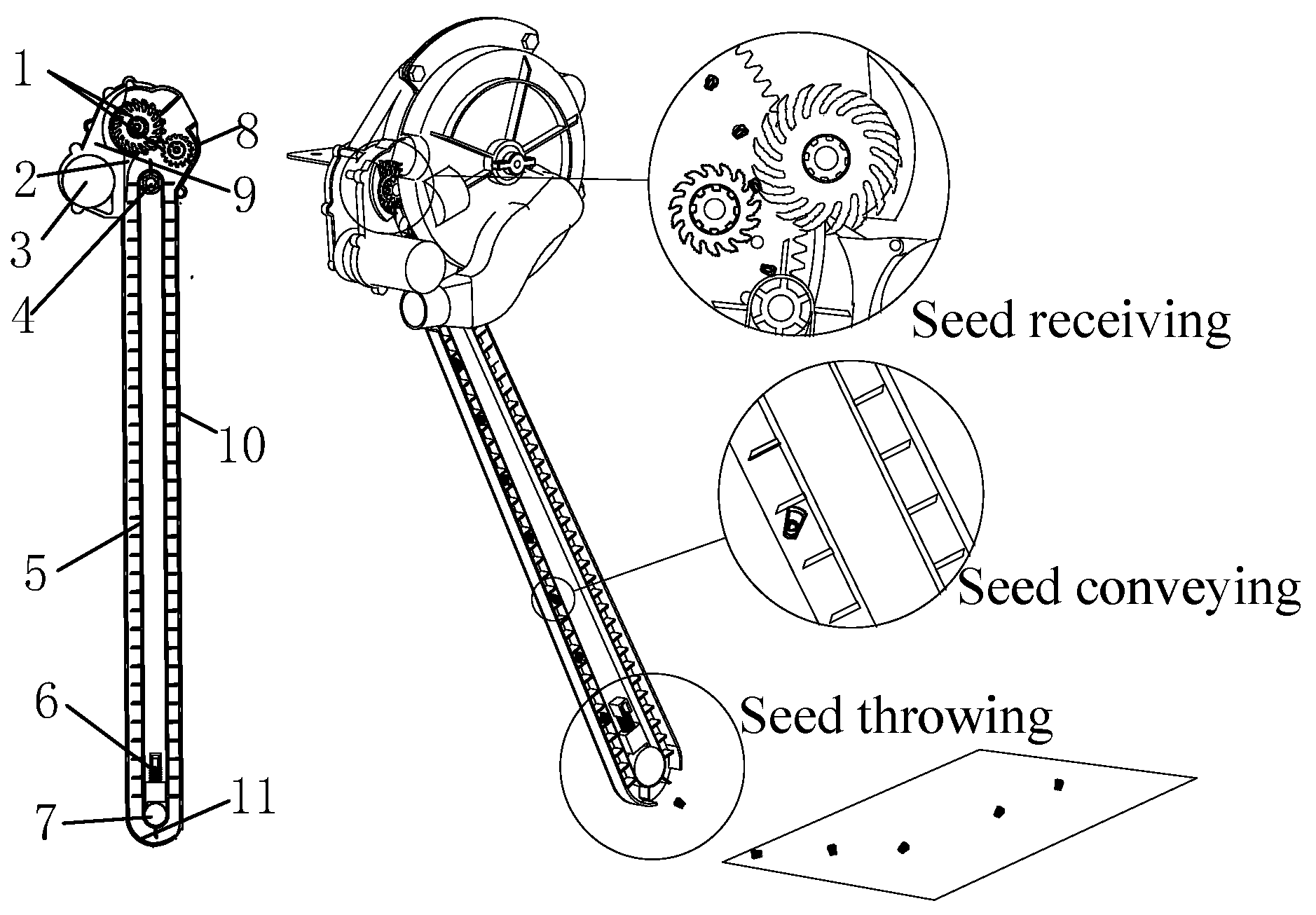 1
8
2
9
3
4
10
5
6
7
11

Seed receiving

Seed conveying

Seed throwing