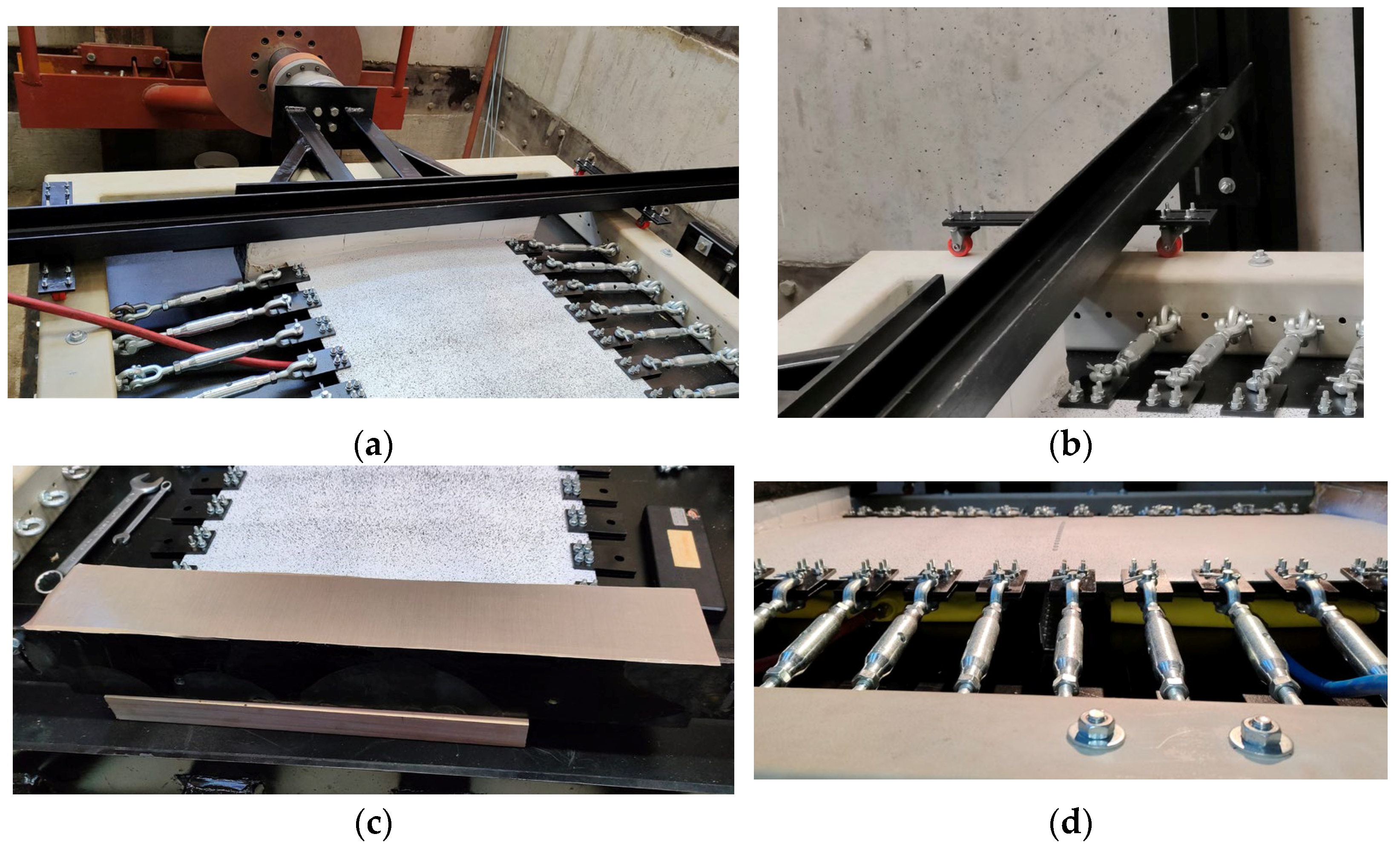 (a)

(b)

(c)

(d)