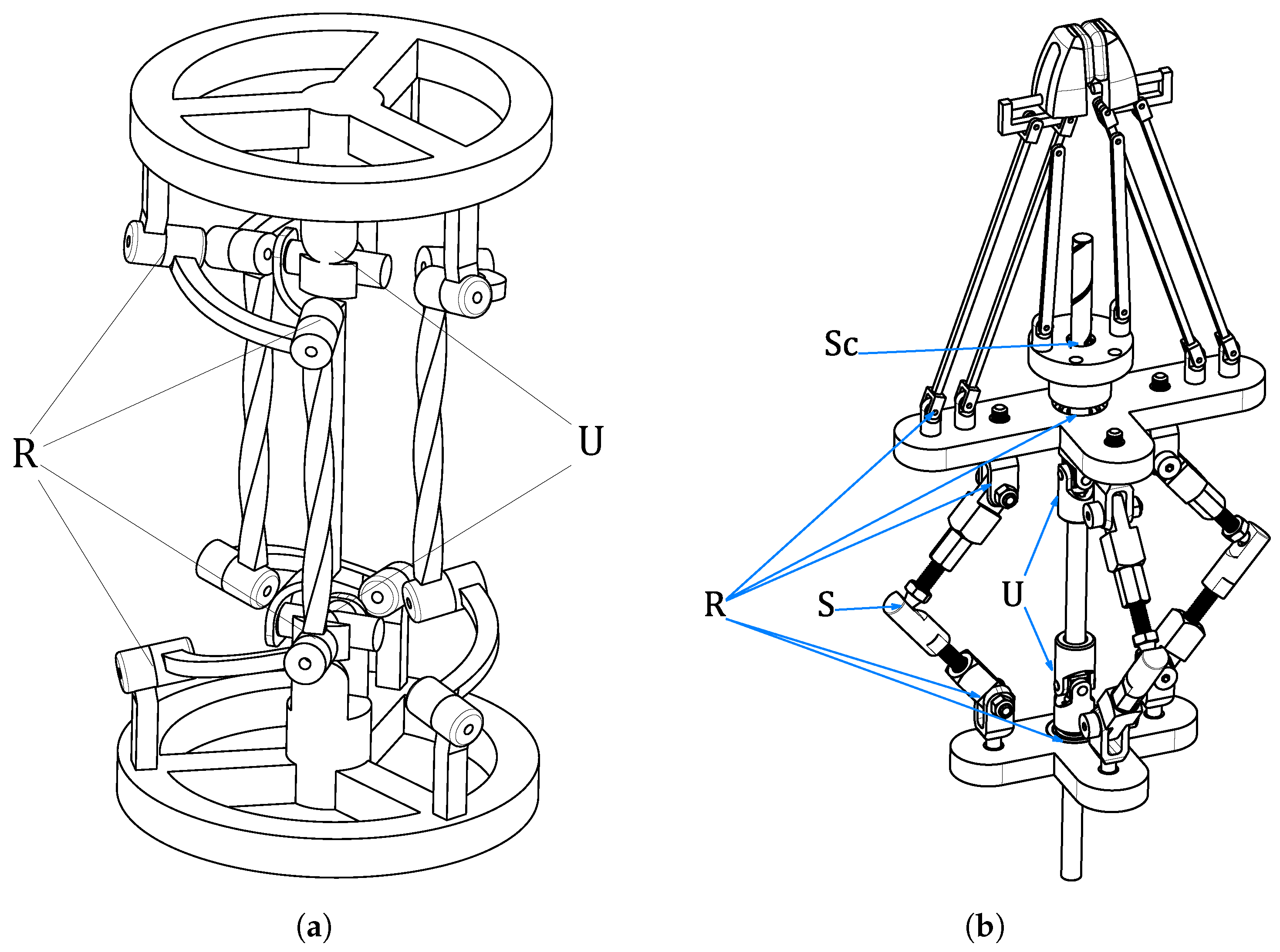 R
U
(a)
Sc
R
S
U
(b)